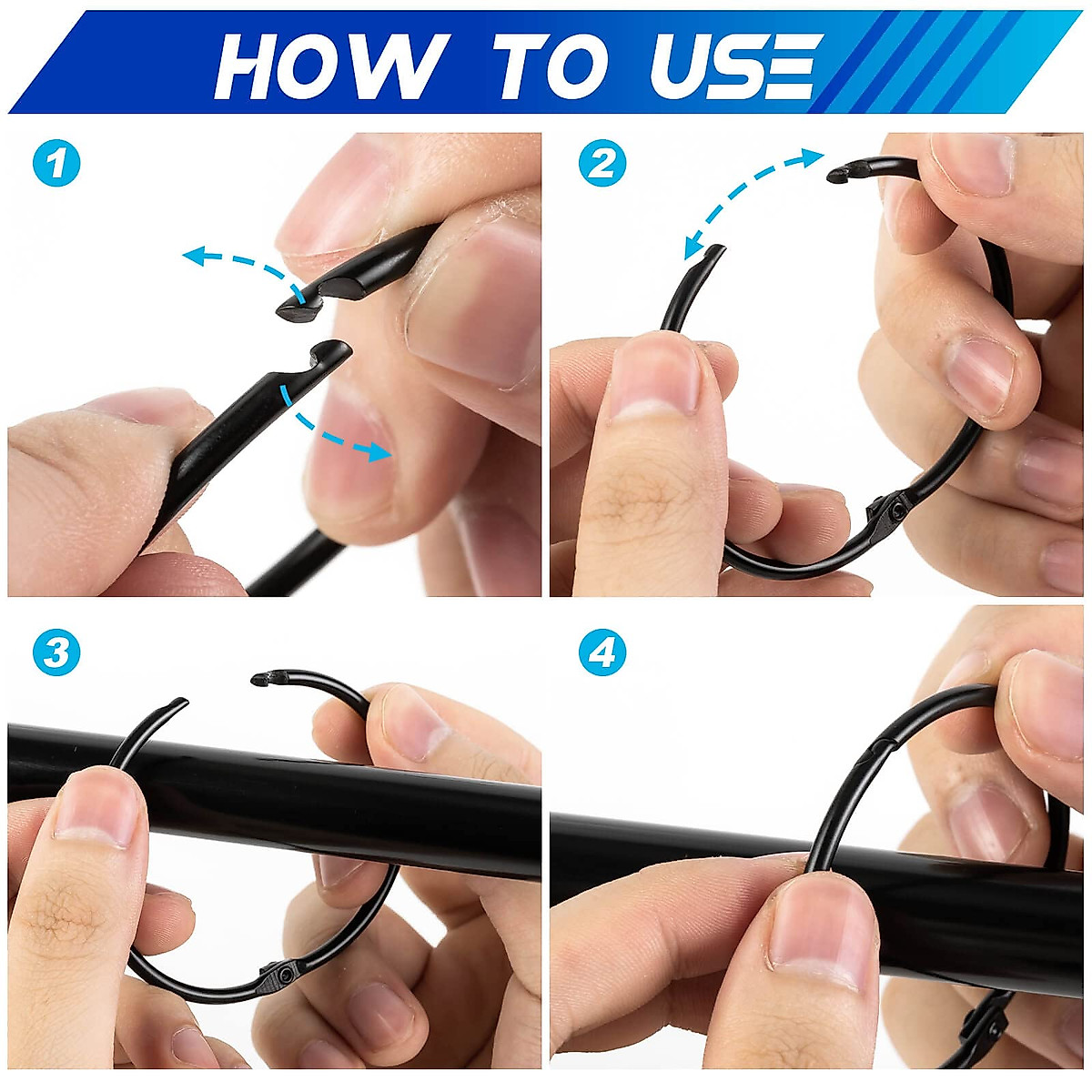 HOW TO USE

1

2

3

4