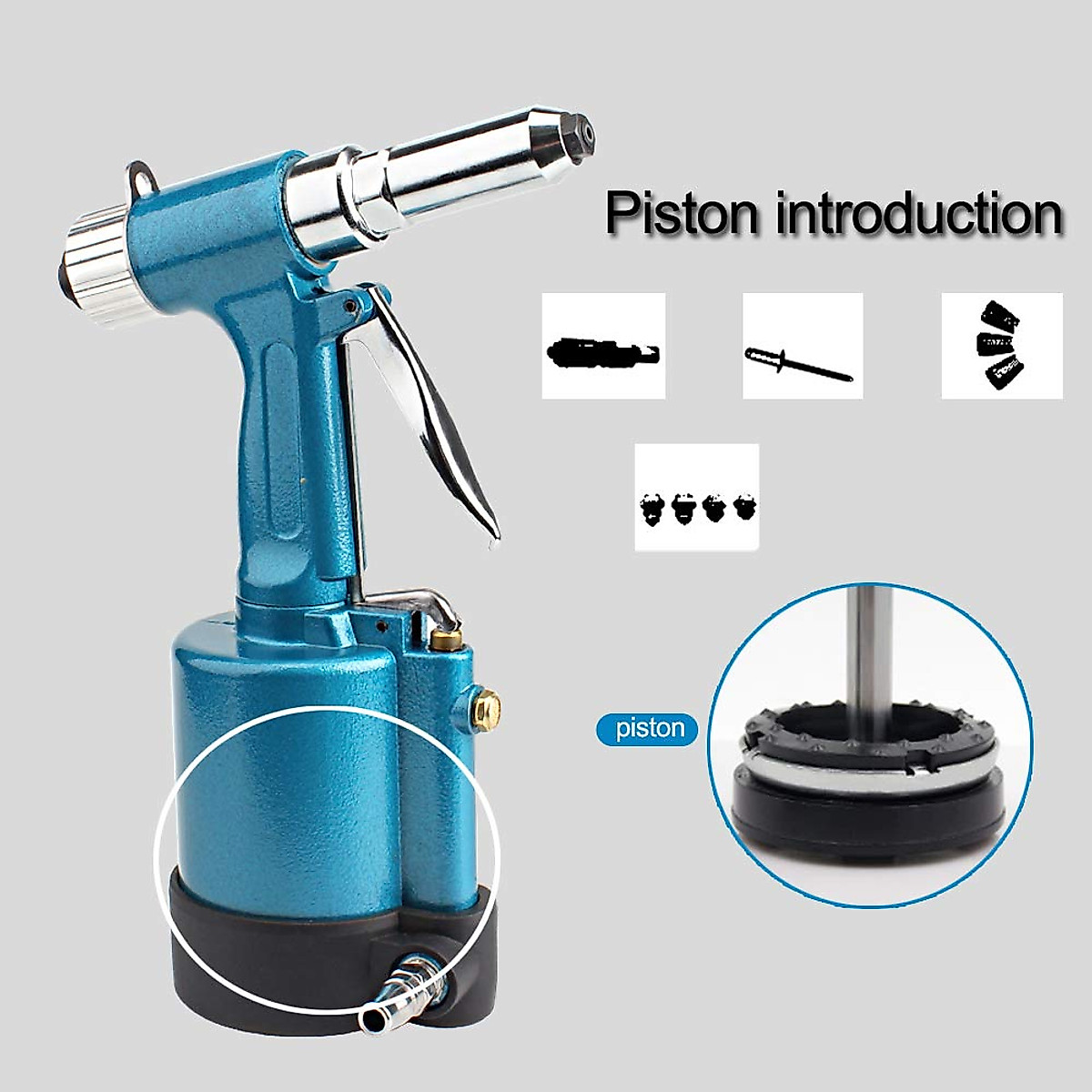 Piston introduction

piston