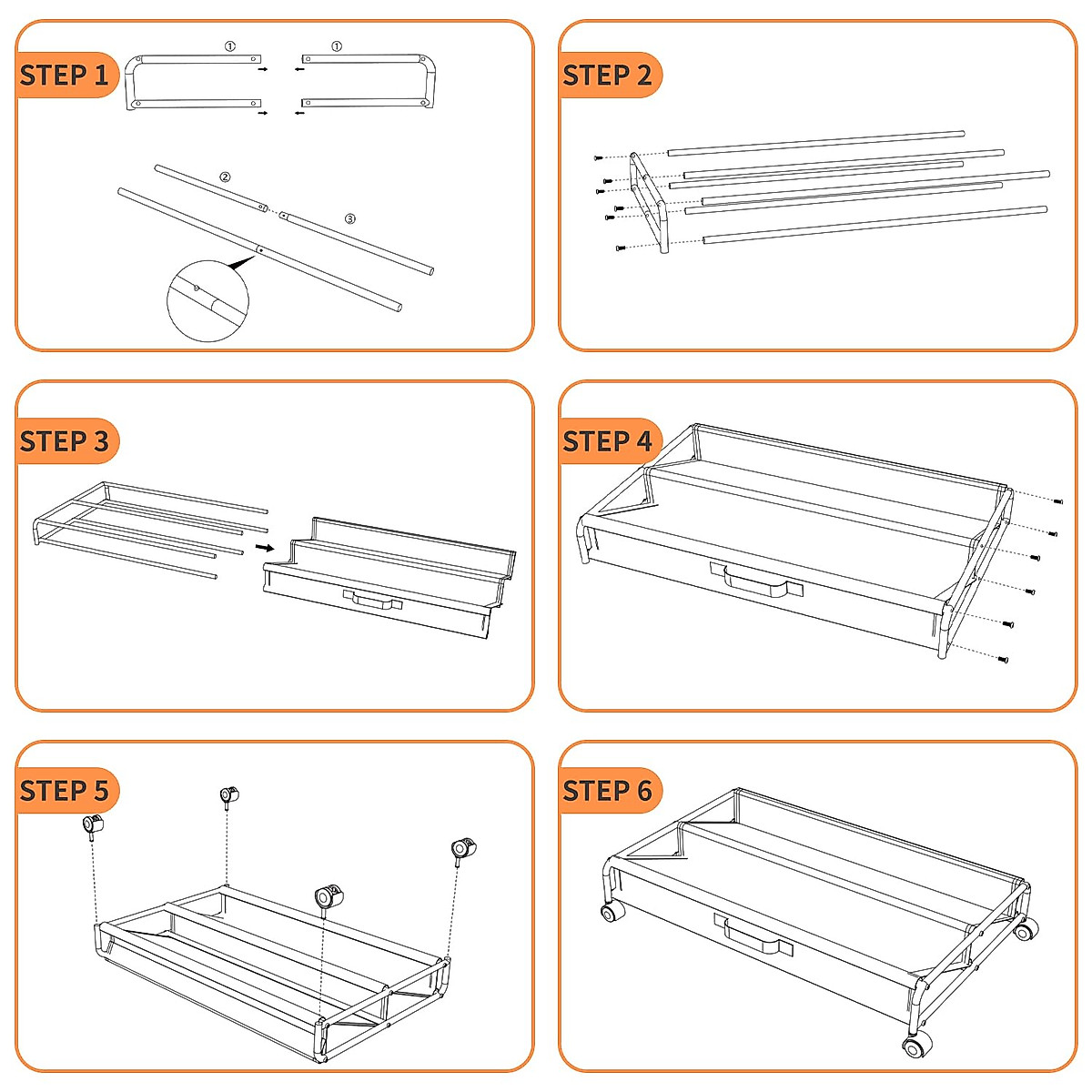 STEP 1

①

①

②

③

STEP 2

STEP 3

STEP 4

STEP 5

STEP 6