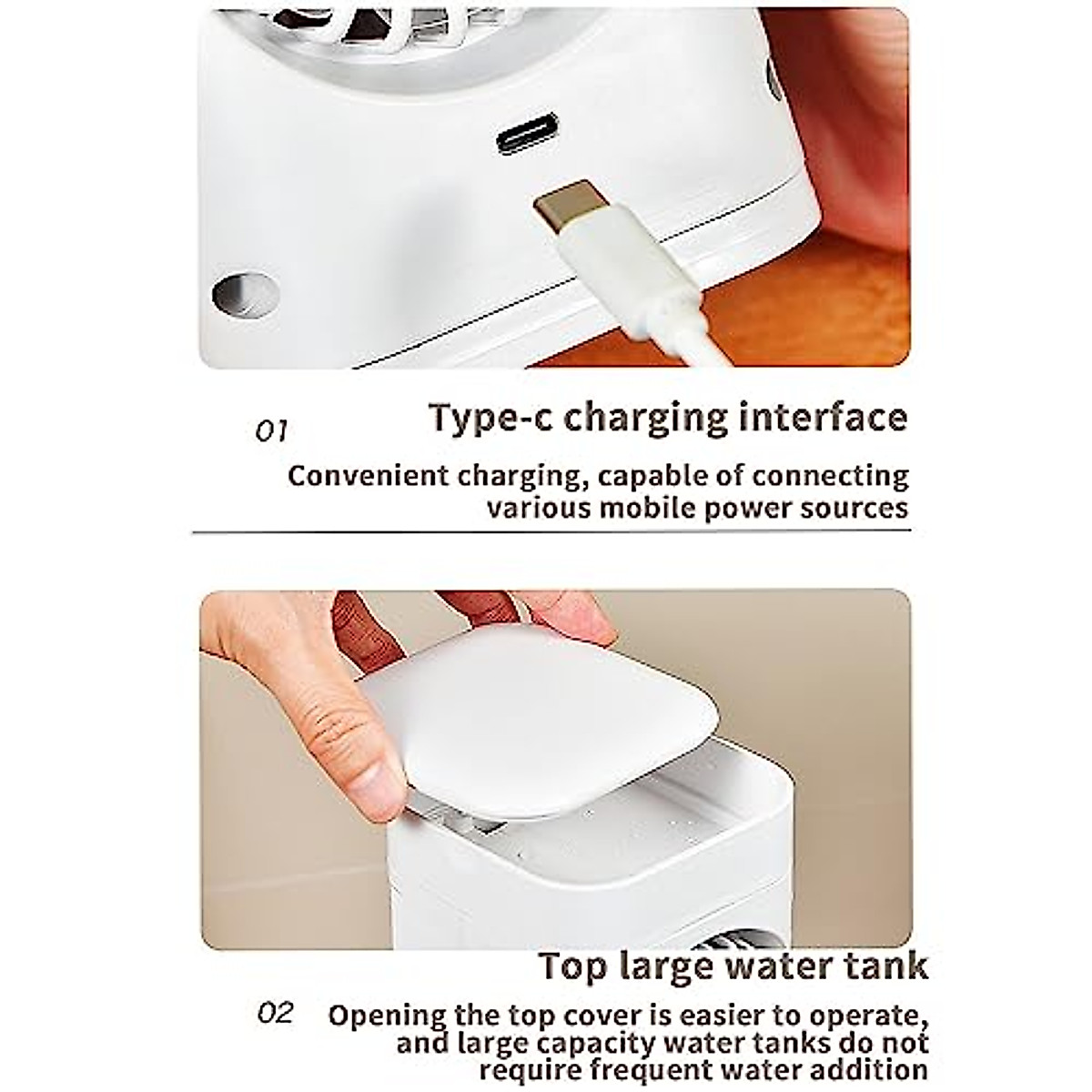 01

Type-c charging interface

Convenient charging, capable of connecting various mobile power sources

Top large water tank

02

Opening the top cover is easier to operate, and large capacity water tanks do not require frequent water addition