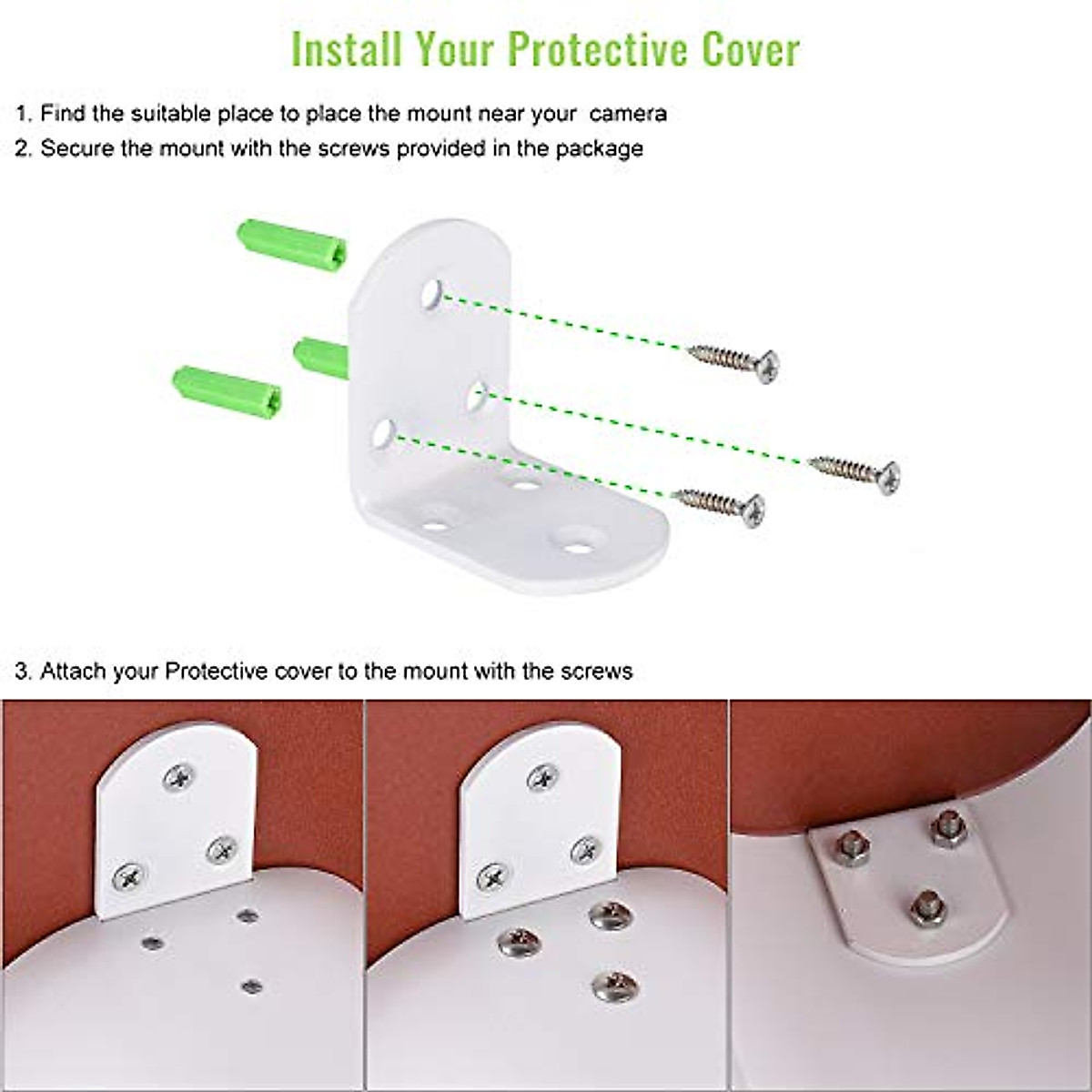 Install Your Protective Cover

1. Find the suitable place to place the mount near your camera
2. Secure the mount with the screws provided in the package

3. Attach your Protective cover to the mount with the screws