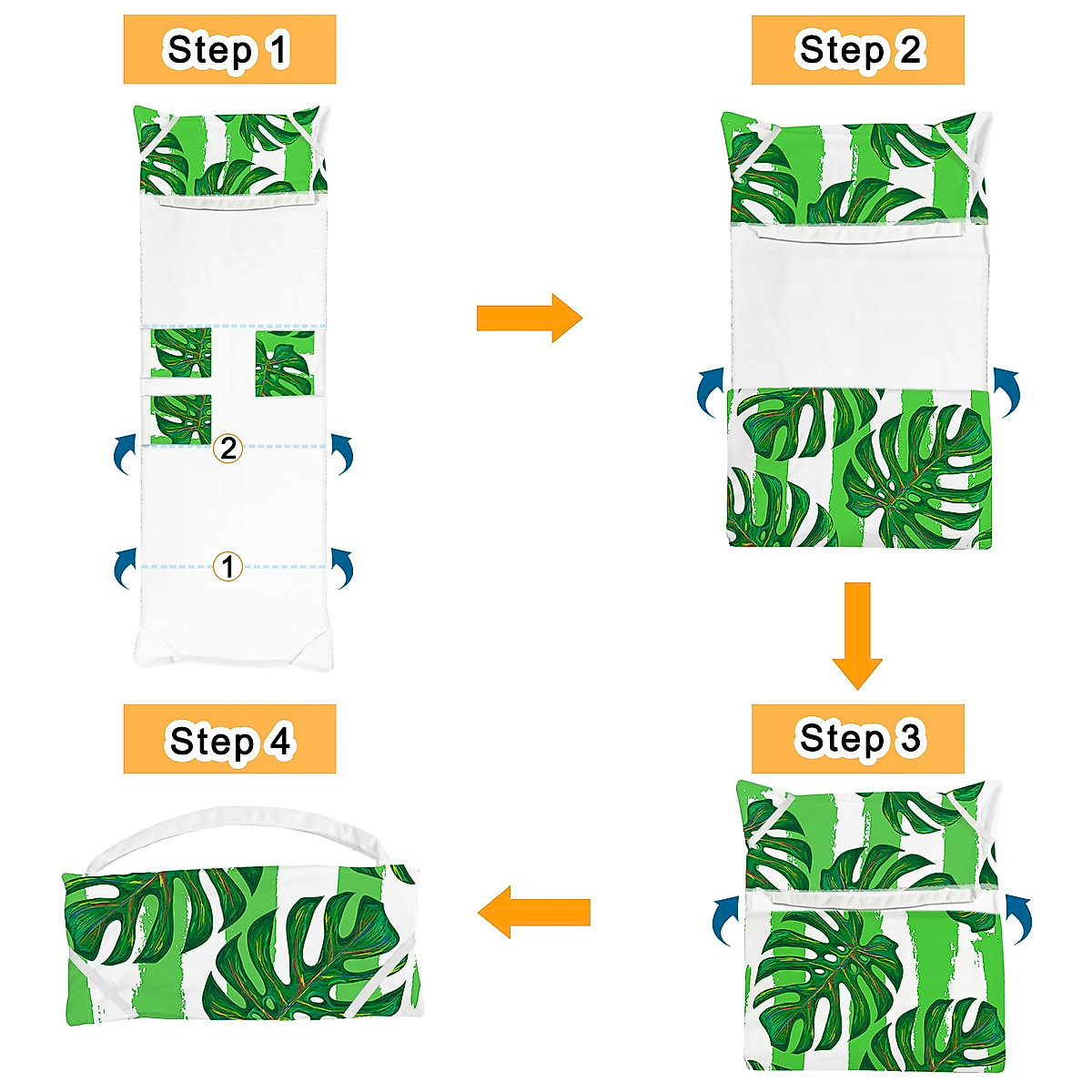 Step 1

2

1

Step 2

Step 3

Step 4