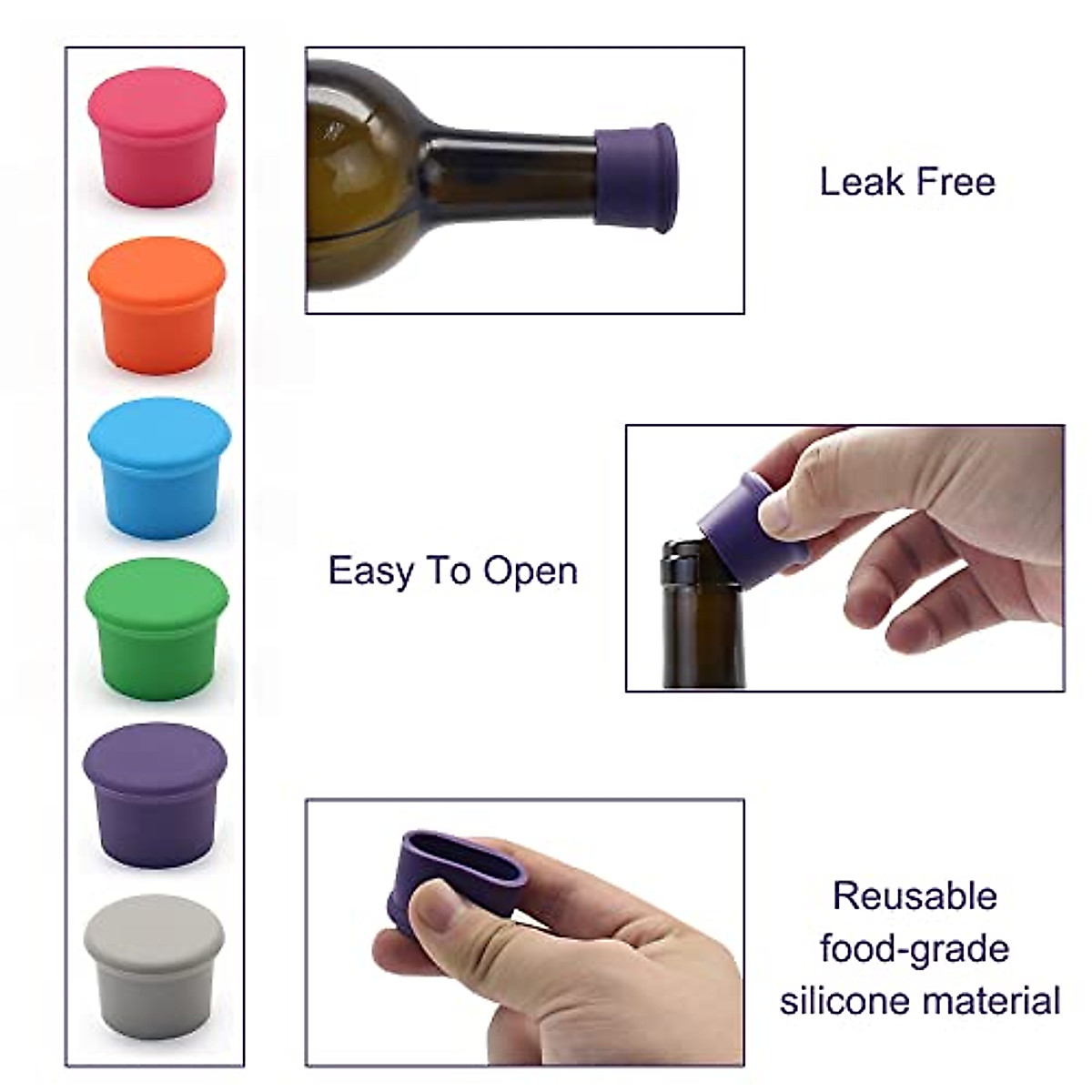 Leak Free

Easy To Open

Reusable food-grade silicone material