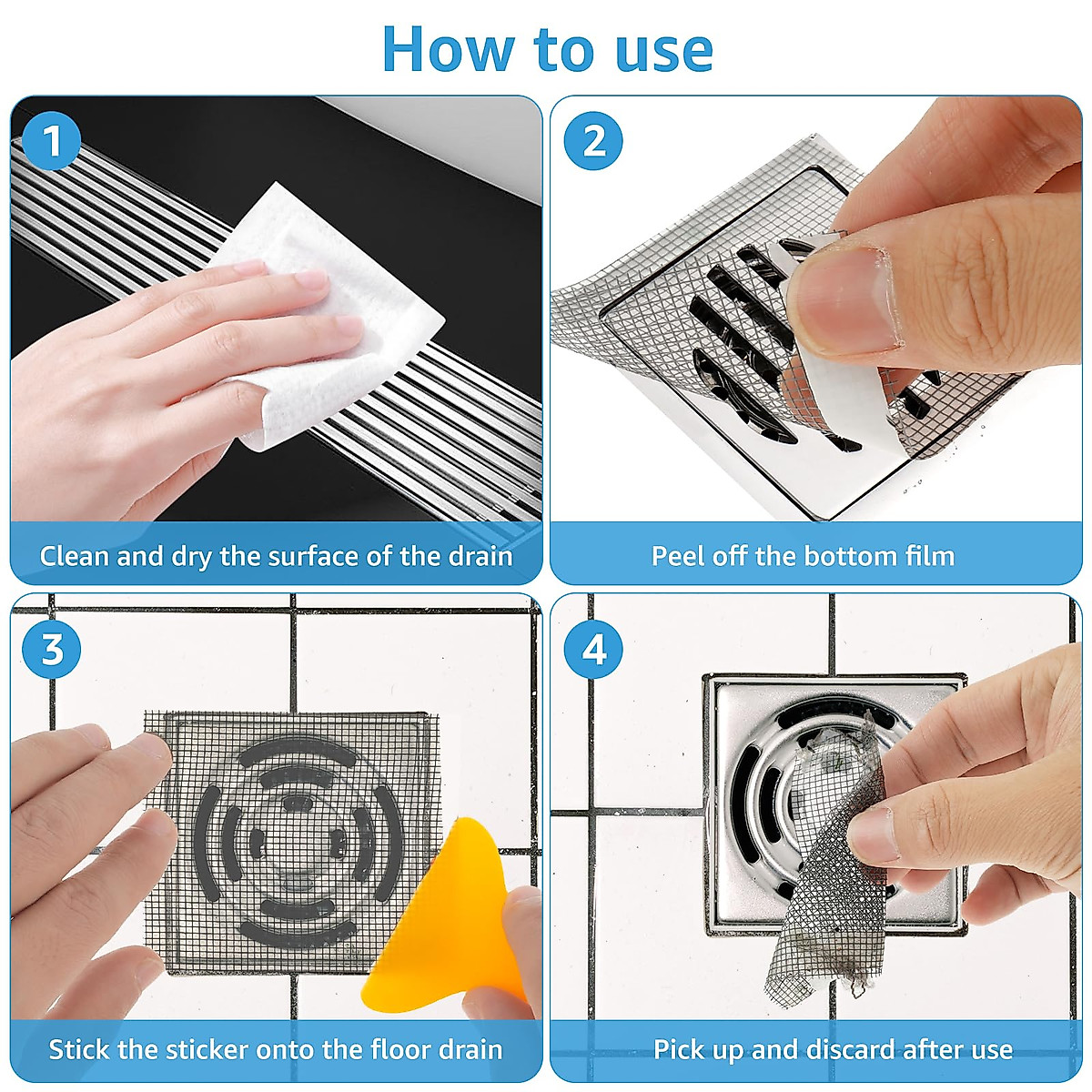 How to use

1

Clean and dry the surface of the drain

2

Peel off the bottom film

3

Stick the sticker onto the floor drain

4

Pick up and discard after use