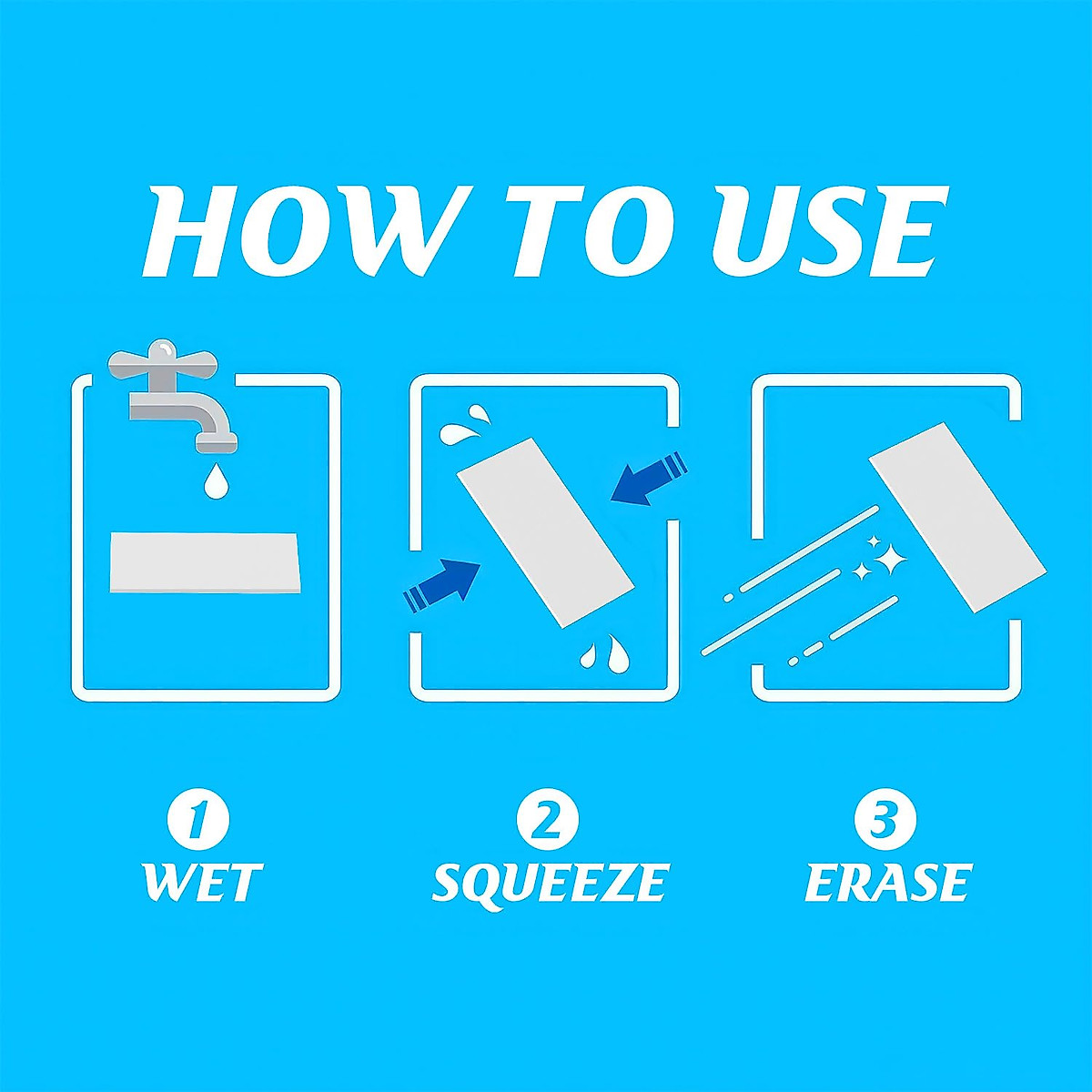 HOW TO USE

1
WET

2
SQUEEZE

3
ERASE