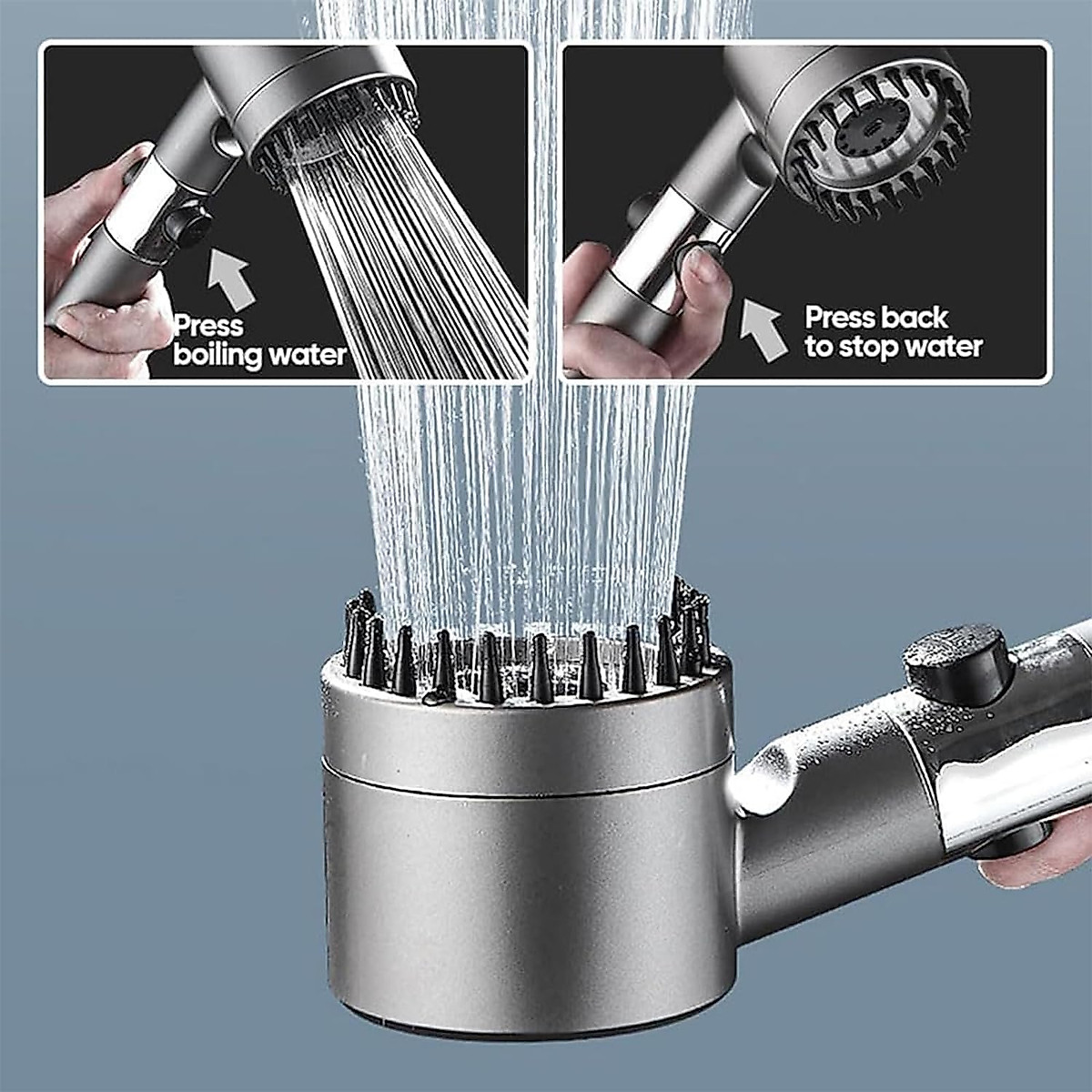 Press boiling water

Press back to stop water