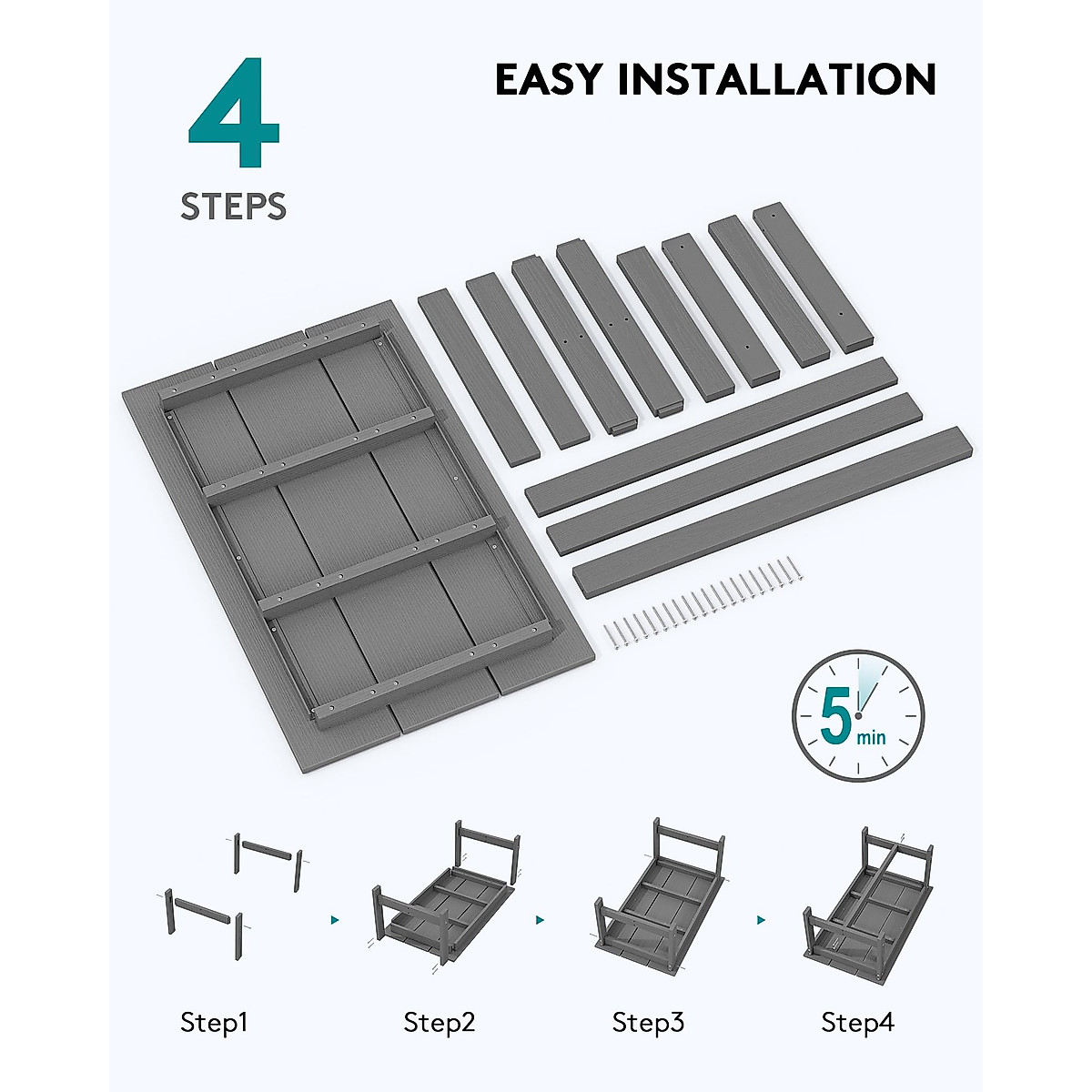 4
STEPS

EASY INSTALLATION

5 min

Step1
Step2
Step3
Step4