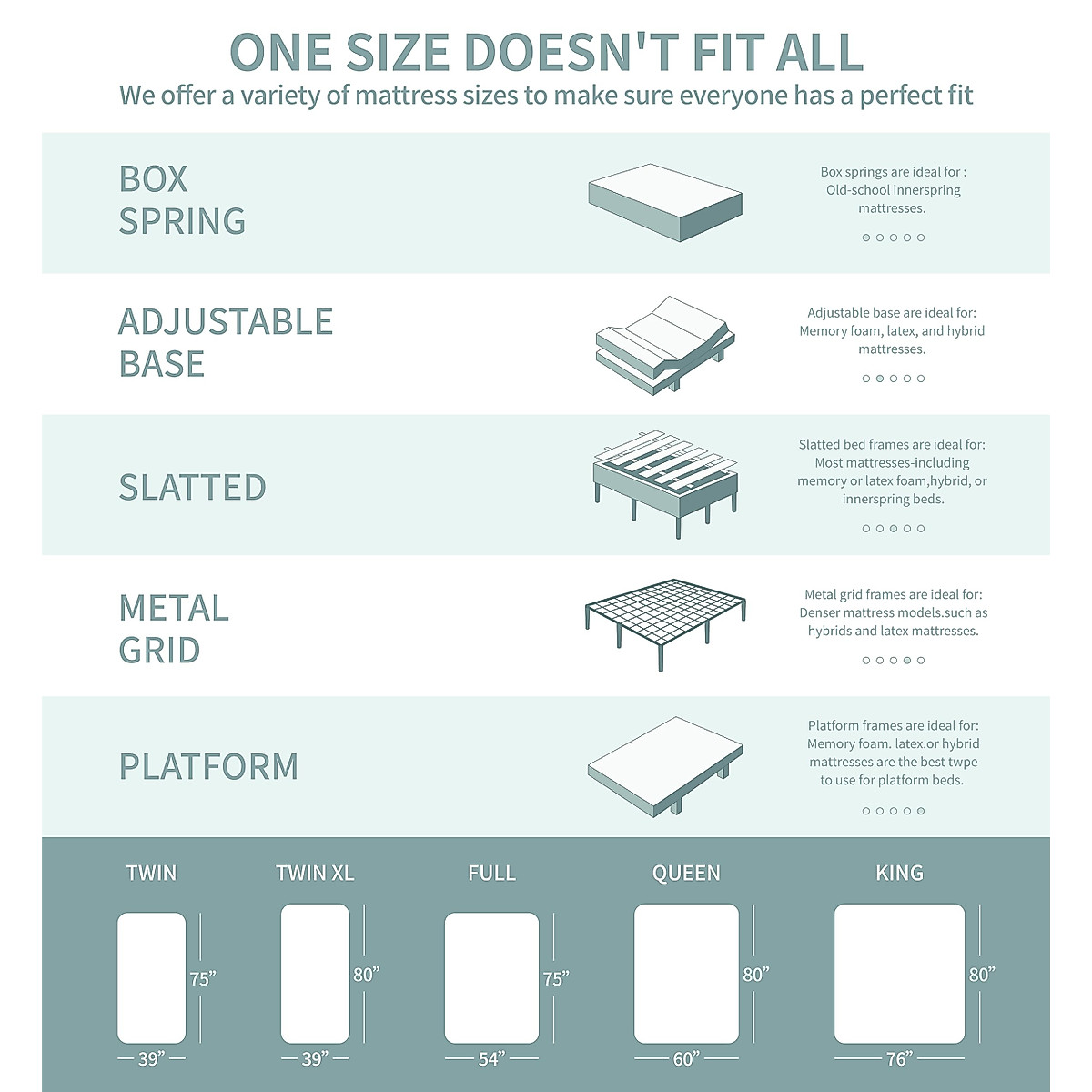 ONE SIZE DOESN'T FIT ALL
We offer a variety of mattress sizes to make sure everyone has a perfect fit

BOX SPRING

Box springs are ideal for : Old-school innerspring mattresses.

ADJUSTABLE BASE

Adjustable base are ideal for: Memory foam, latex, and hybrid mattresses.

SLATTED

Slatted bed frames are ideal for: Most mattresses-including memory or latex foam,hybrid, or innerspring beds.

METAL GRID

Metal grid frames are ideal for: Denser mattress models.such as hybrids and latex mattresses.

PLATFORM

Platform frames are ideal for: Memory foam. latex.or hybrid mattresses are the best twpe to use for platform beds.

TWIN
75”
39”

TWIN XL
80”
39”

FULL
75”
54”

QUEEN
80”
60”

KING
80”
76”