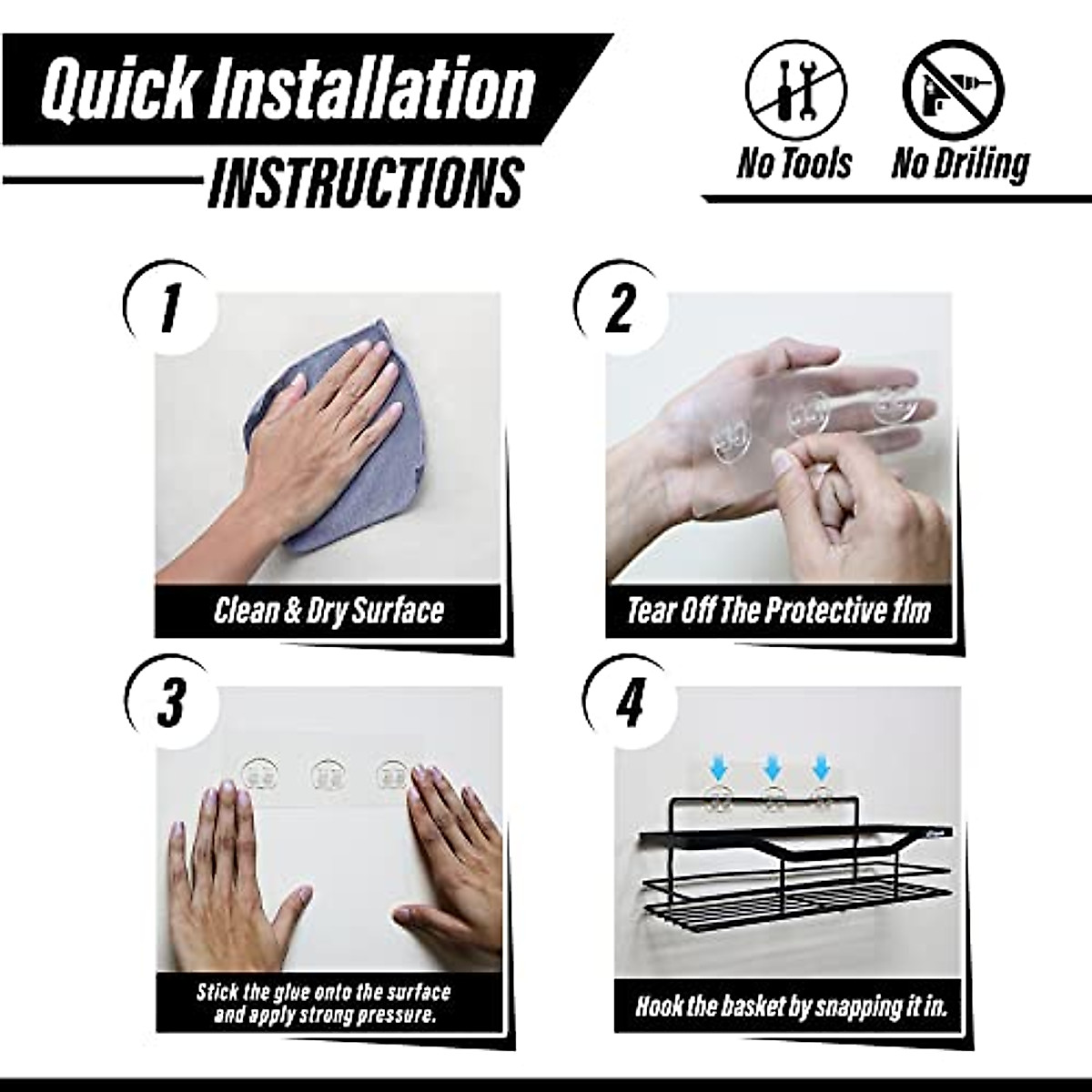 Quick Installation
INSTRUCTIONS

No Tools
No Driling

1
Clean & Dry Surface

2
Tear Off The Protective flm

3
Stick the glue onto the surface and apply strong pressure.

4
Hook the basket by snapping it in.