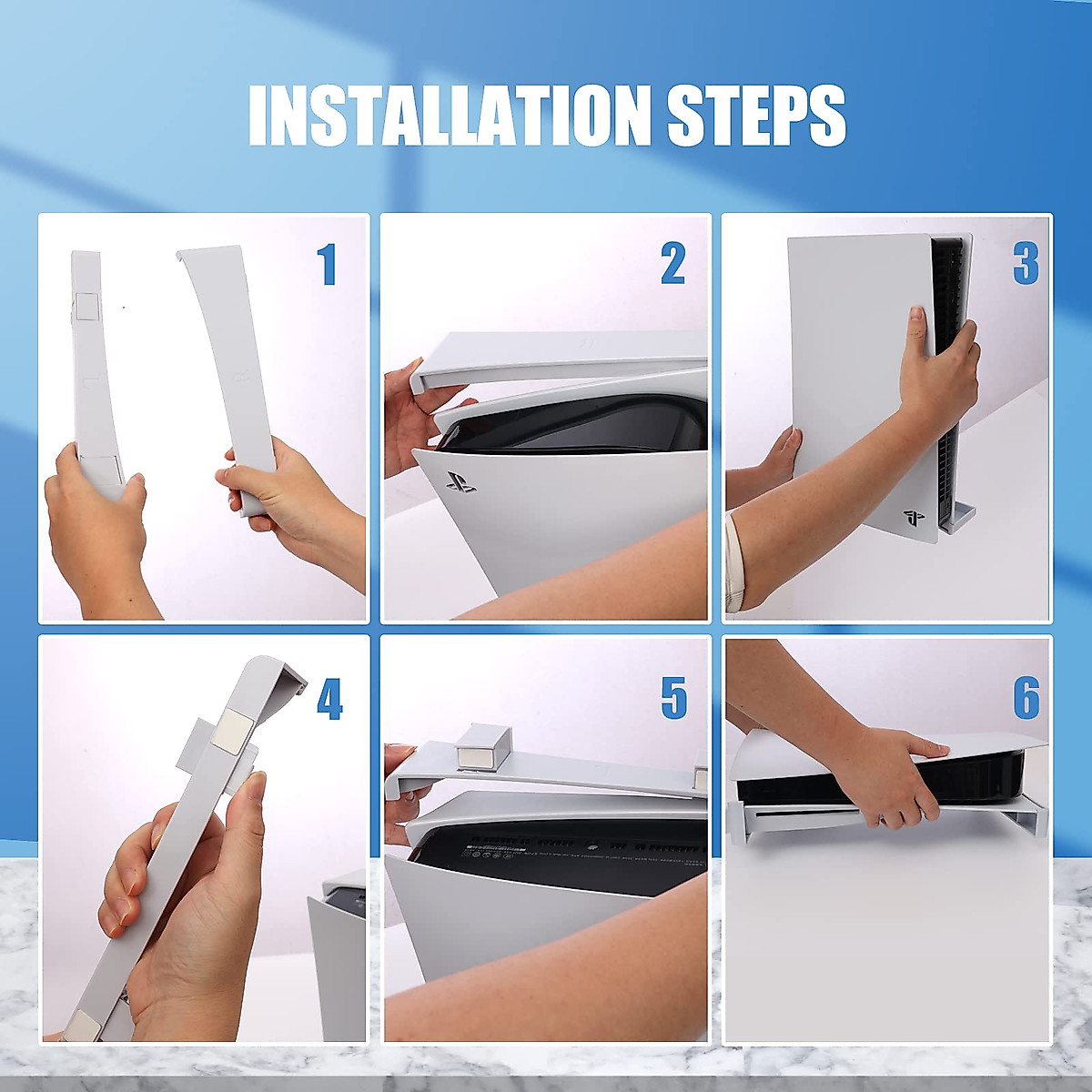 INSTALLATION STEPS

1

2

3

4

5

6