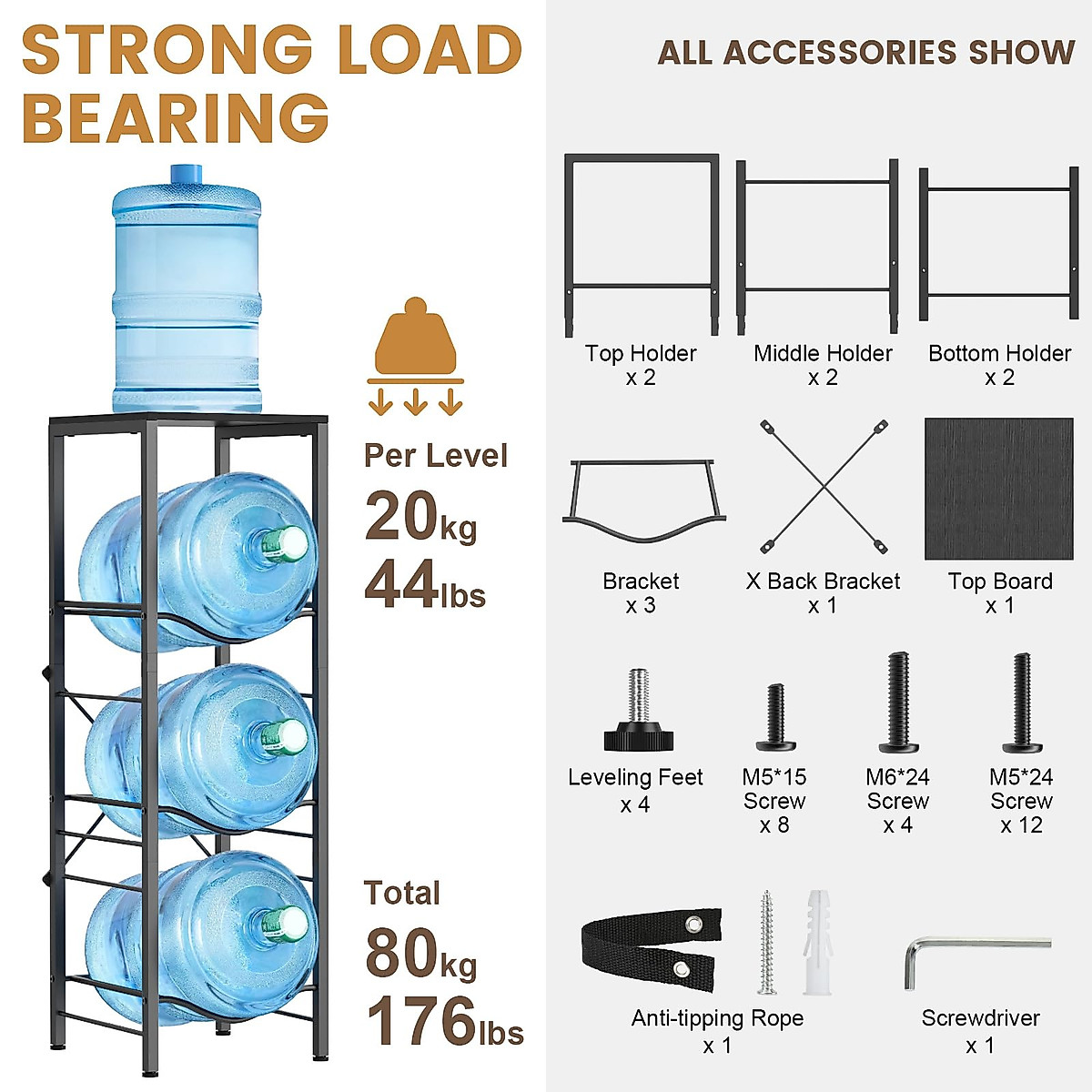 STRONG LOAD BEARING

Per Level
20kg
44lbs

Total
80kg
176lbs

ALL ACCESSORIES SHOW

Top Holder
x 2

Middle Holder
x 2

Bottom Holder
x 2

Bracket
x 3

X Back Bracket
x 1

Top Board
x 1

Leveling Feet
x 4

M5*15
Screw
x 8

M6*24
Screw
x 4

M5*24
Screw
x 12

Anti-tipping Rope
x 1

Screwdriver
x 1