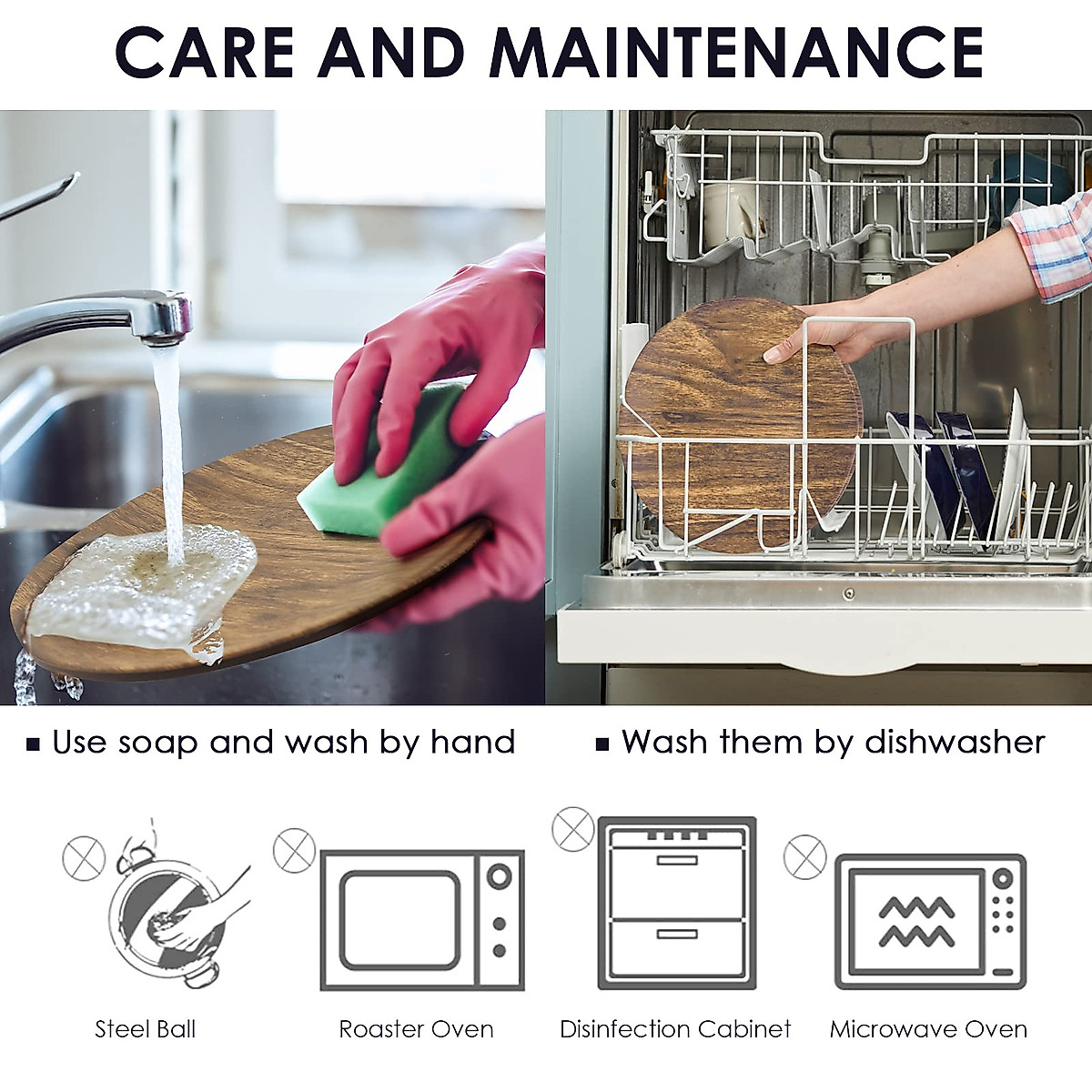 CARE AND MAINTENANCE

▪ Use soap and wash by hand

▪ Wash them by dishwasher

Steel Ball

Roaster Oven

Disinfection Cabinet

Microwave Oven