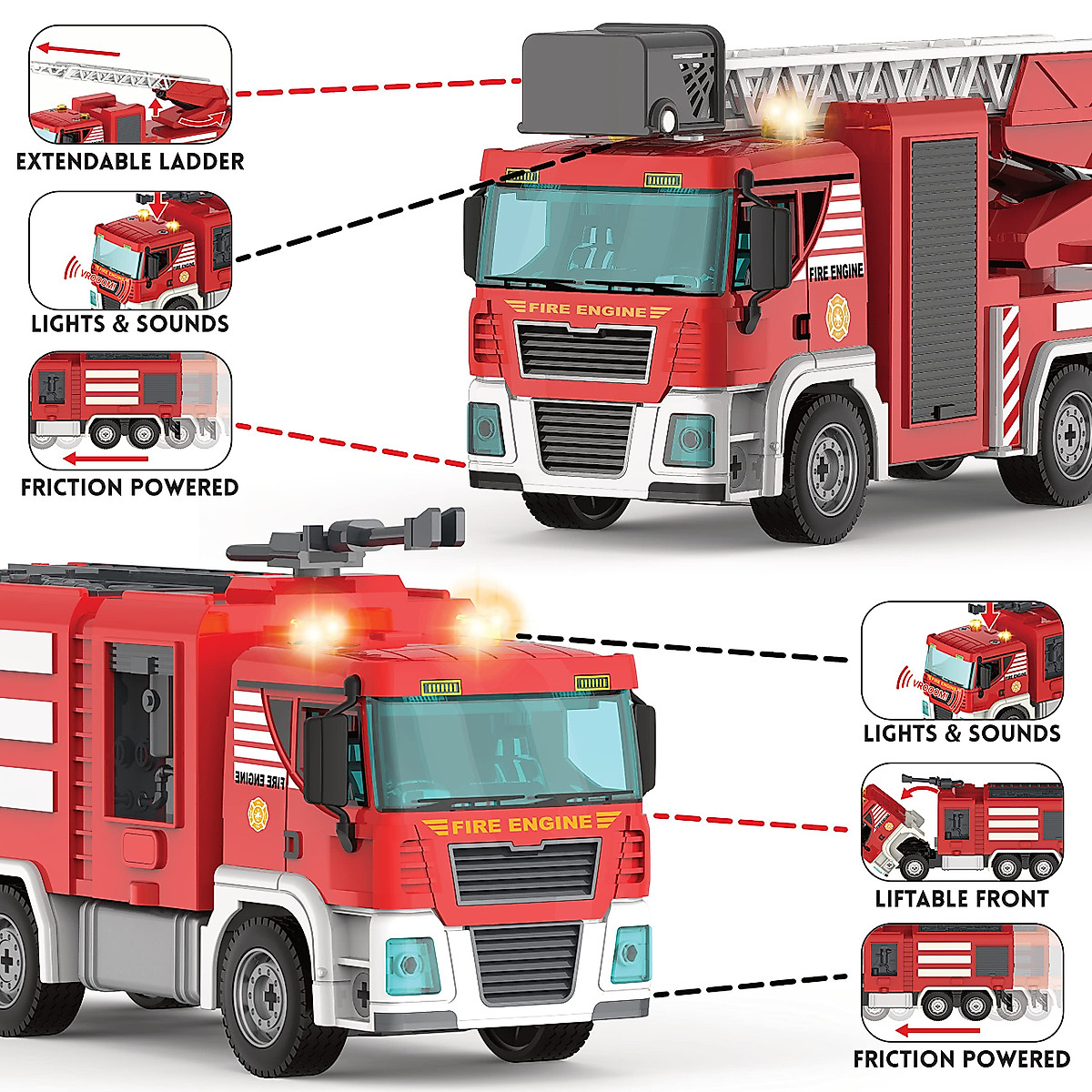 EXTENDABLE LADDER

VROOOM!

LIGHTS & SOUNDS

FRICTION POWERED

FIRE ENGINE

FIRE ENGINE

FIRE ENGINE

FIRE ENGINE

VROOOM!

LIGHTS & SOUNDS

LIFTABLE FRONT

FRICTION POWERED