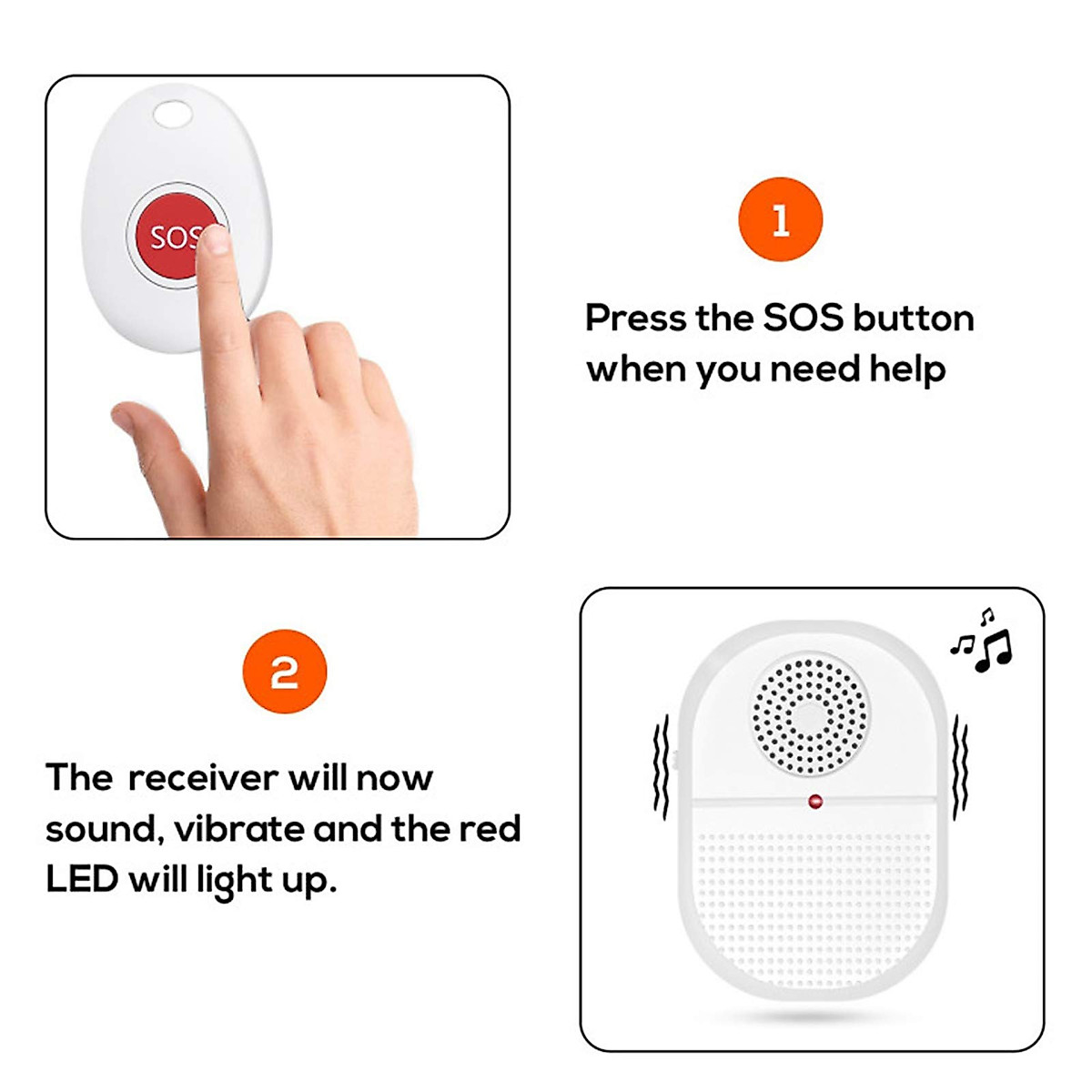 SOS

1

Press the SOS button when you need help

2

The  receiver will now sound, vibrate and the red LED will light up.