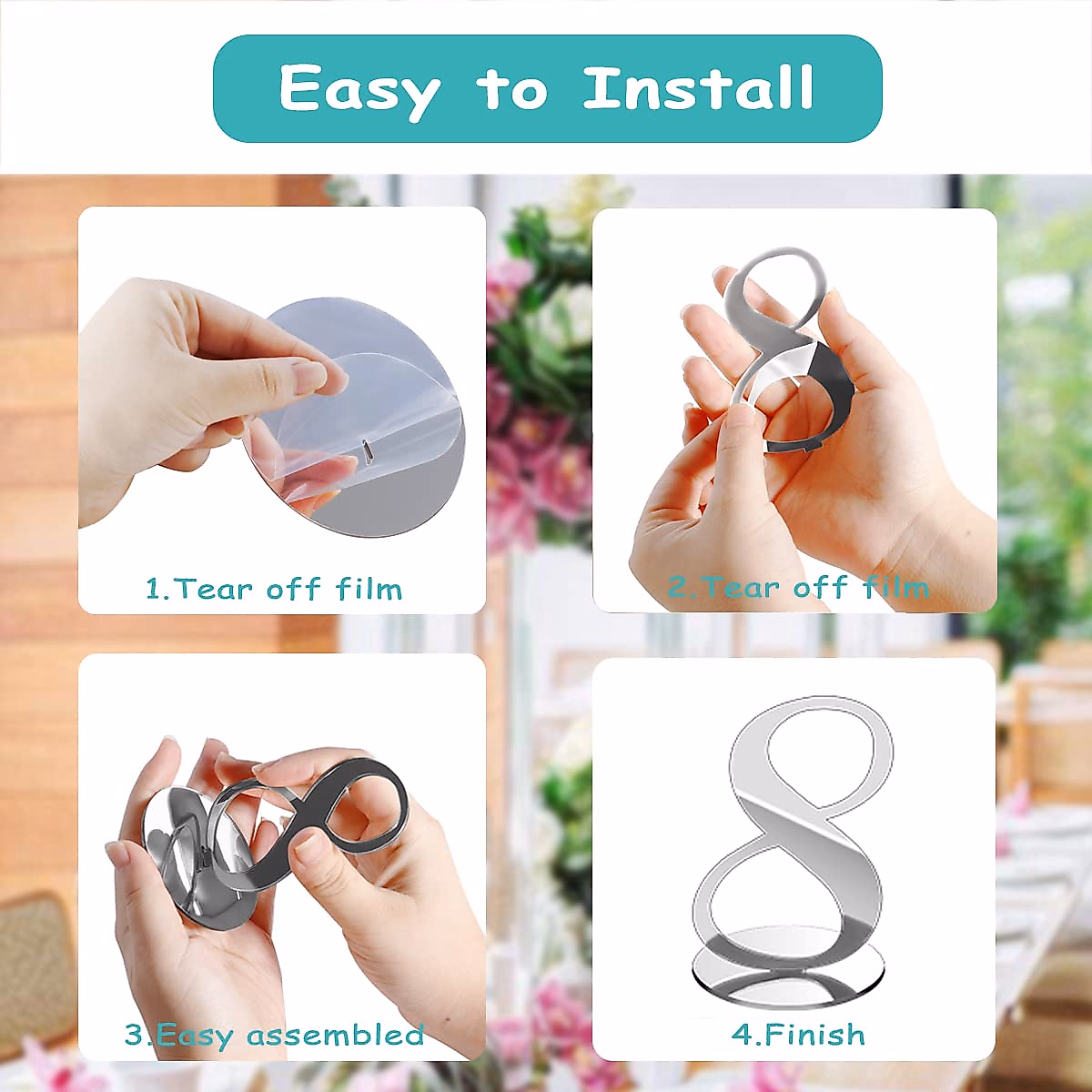 Easy to Install

1.Tear off film

2.Tear off film

3.Easy assembled

4.Finish