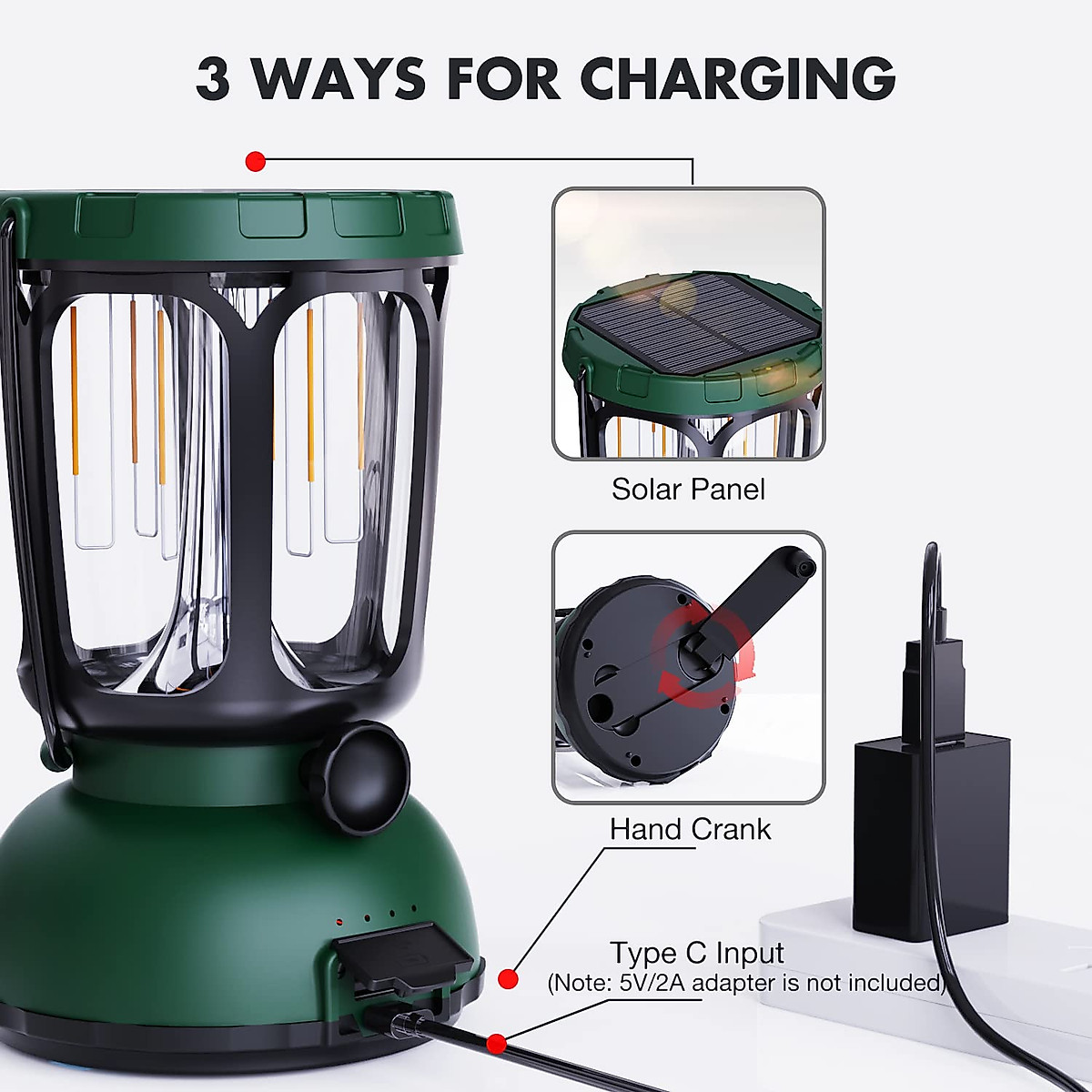 3 WAYS FOR CHARGING

Solar Panel

Hand Crank

Type C Input
(Note: 5V/2A adapter is not included)