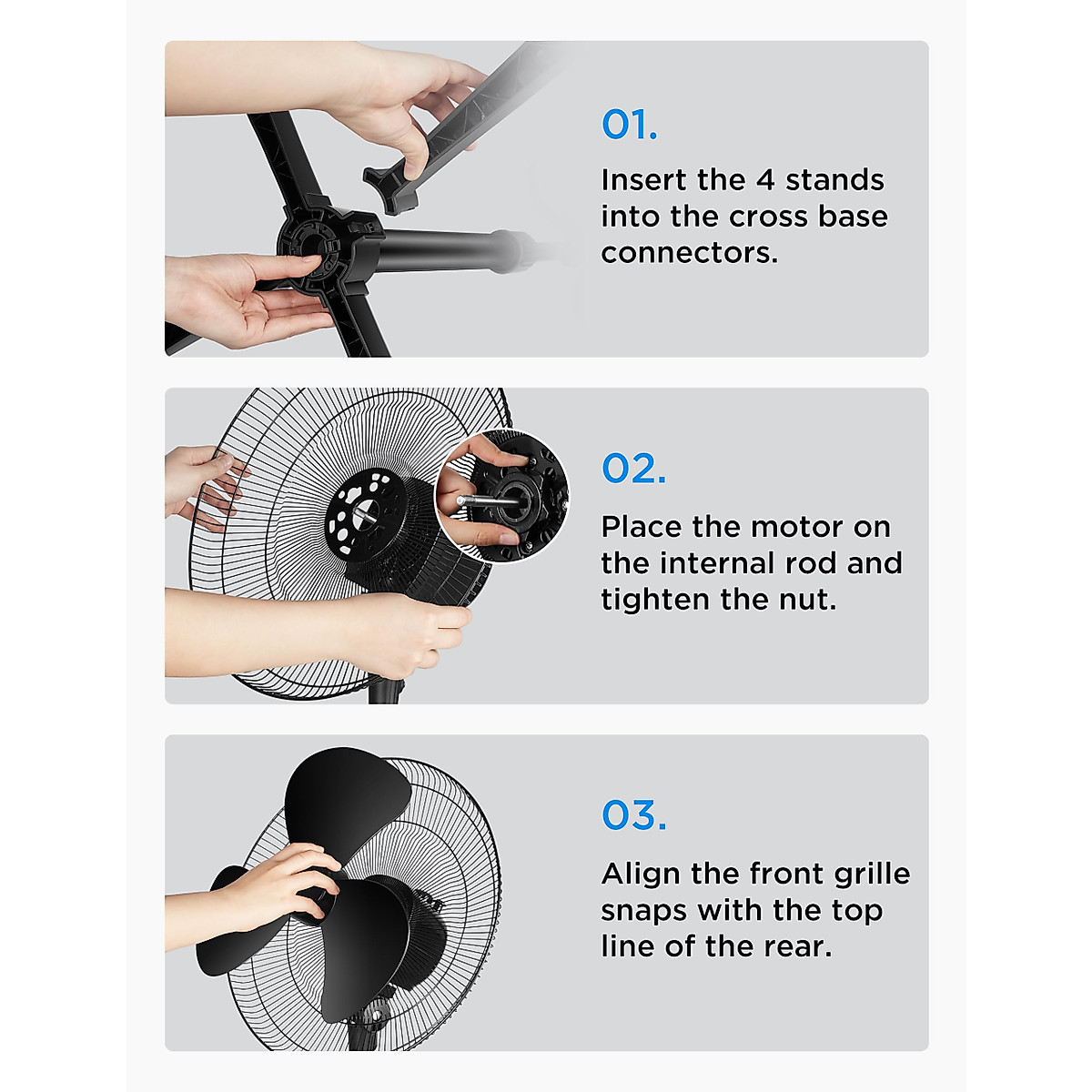 01.

Insert the 4 stands into the cross base connectors.

02.

Place the motor on the internal rod and tighten the nut.

03.

Align the front grille snaps with the top line of the rear.