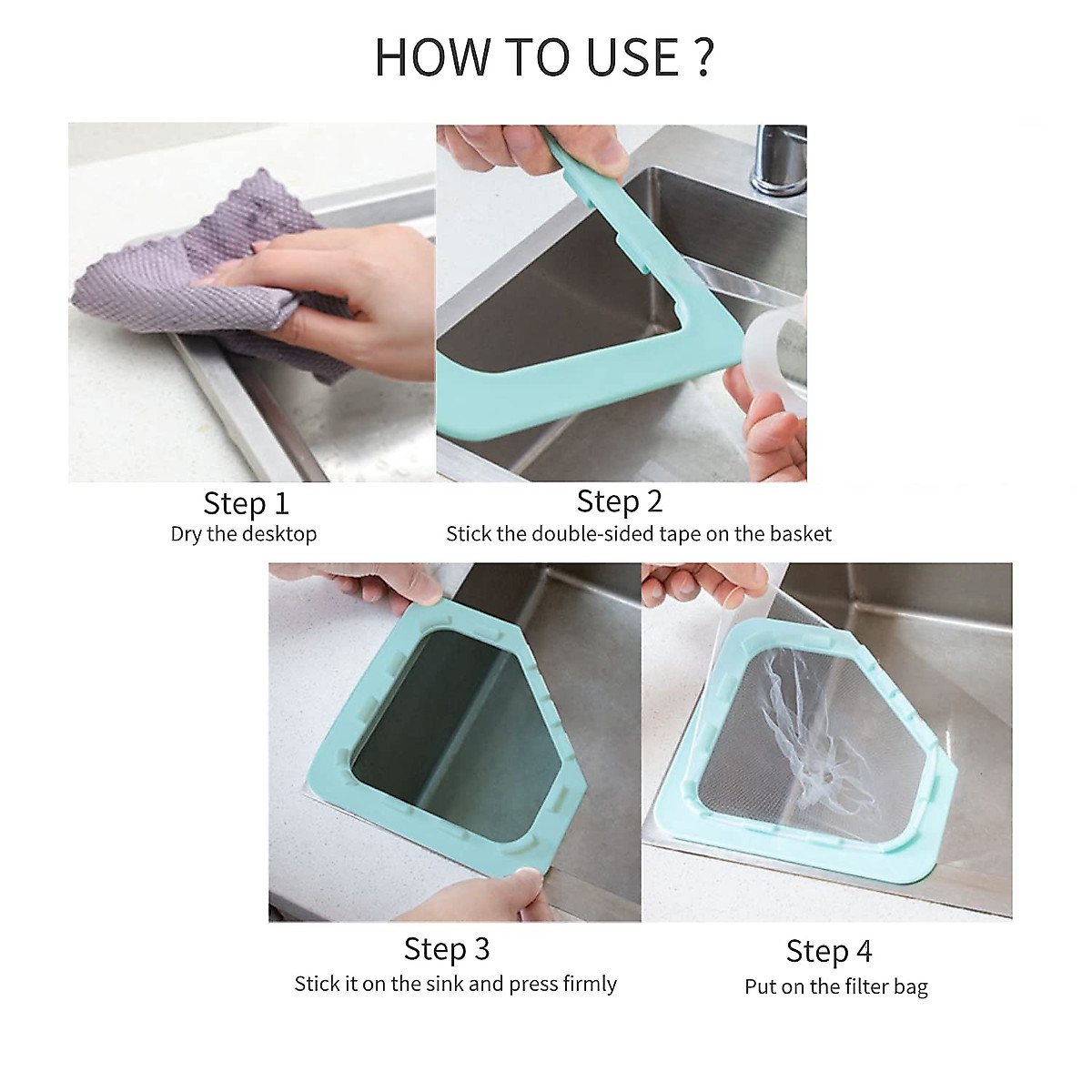 HOW TO USE ?

Step 1
Dry the desktop

Step 2
Stick the double-sided tape on the basket

Step 3
Stick it on the sink and press firmly

Step 4
Put on the filter bag