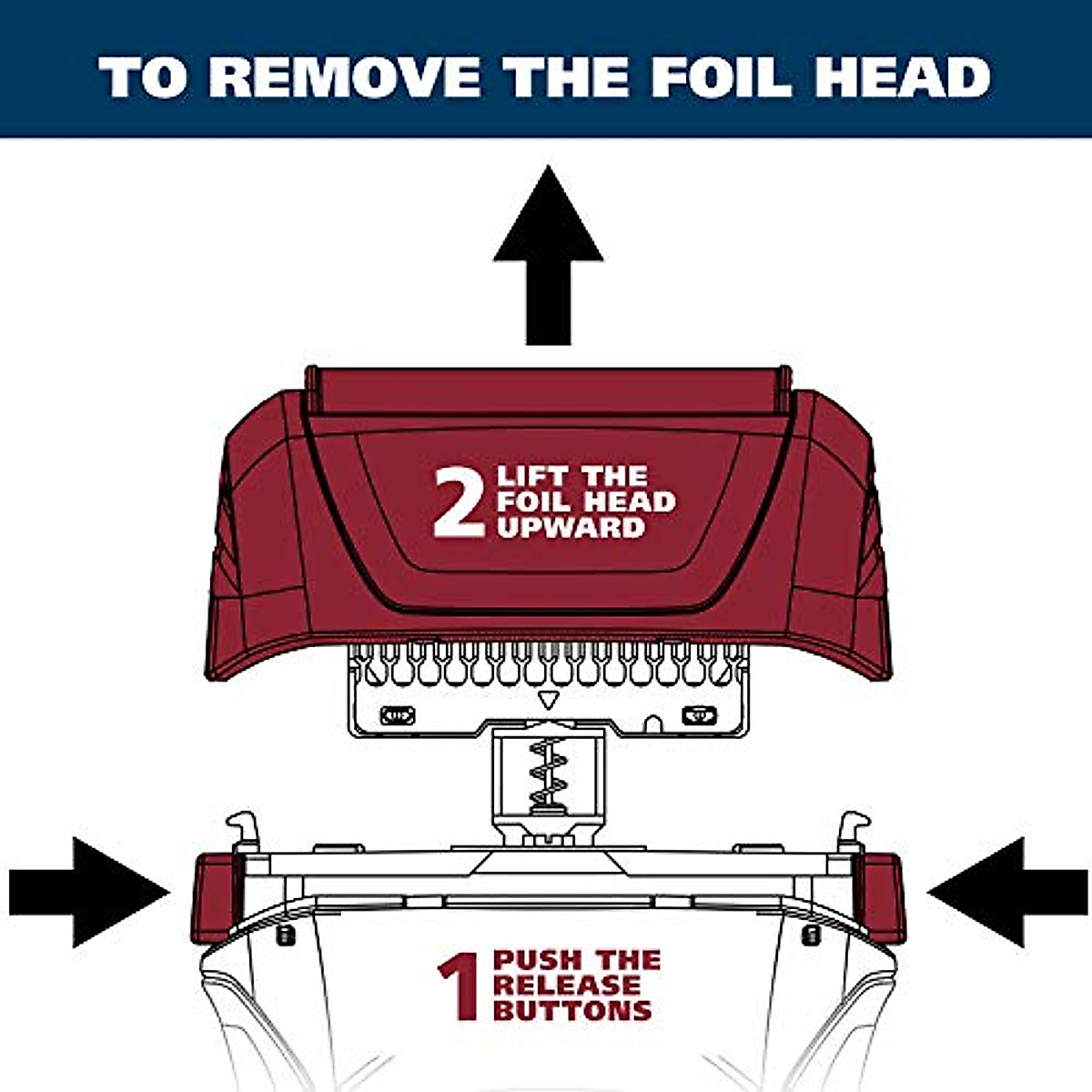 TO REMOVE THE FOIL HEAD

2 LIFT THE FOIL HEAD UPWARD

1 PUSH THE RELEASE BUTTONS