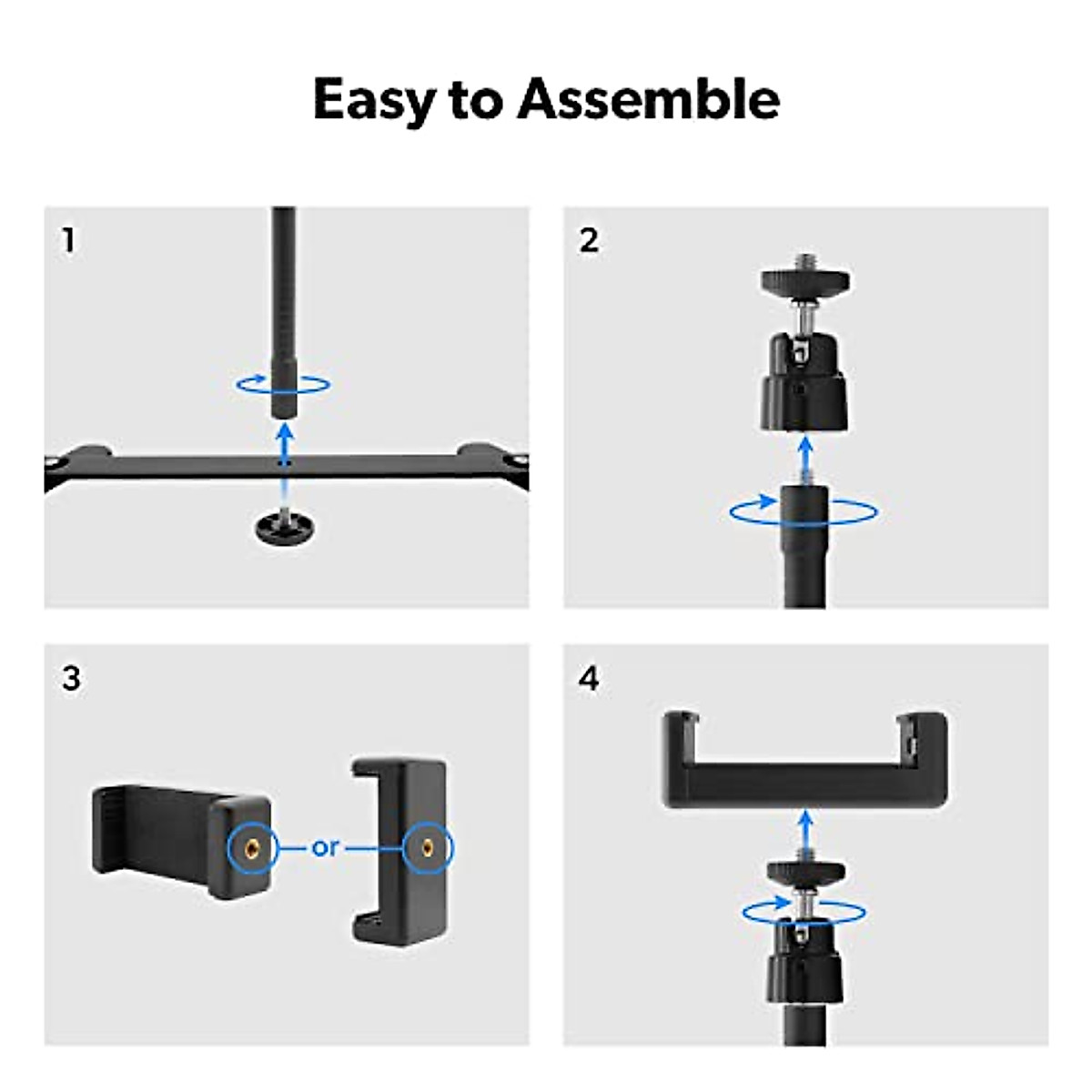 Easy to Assemble

1

2

3

or

4