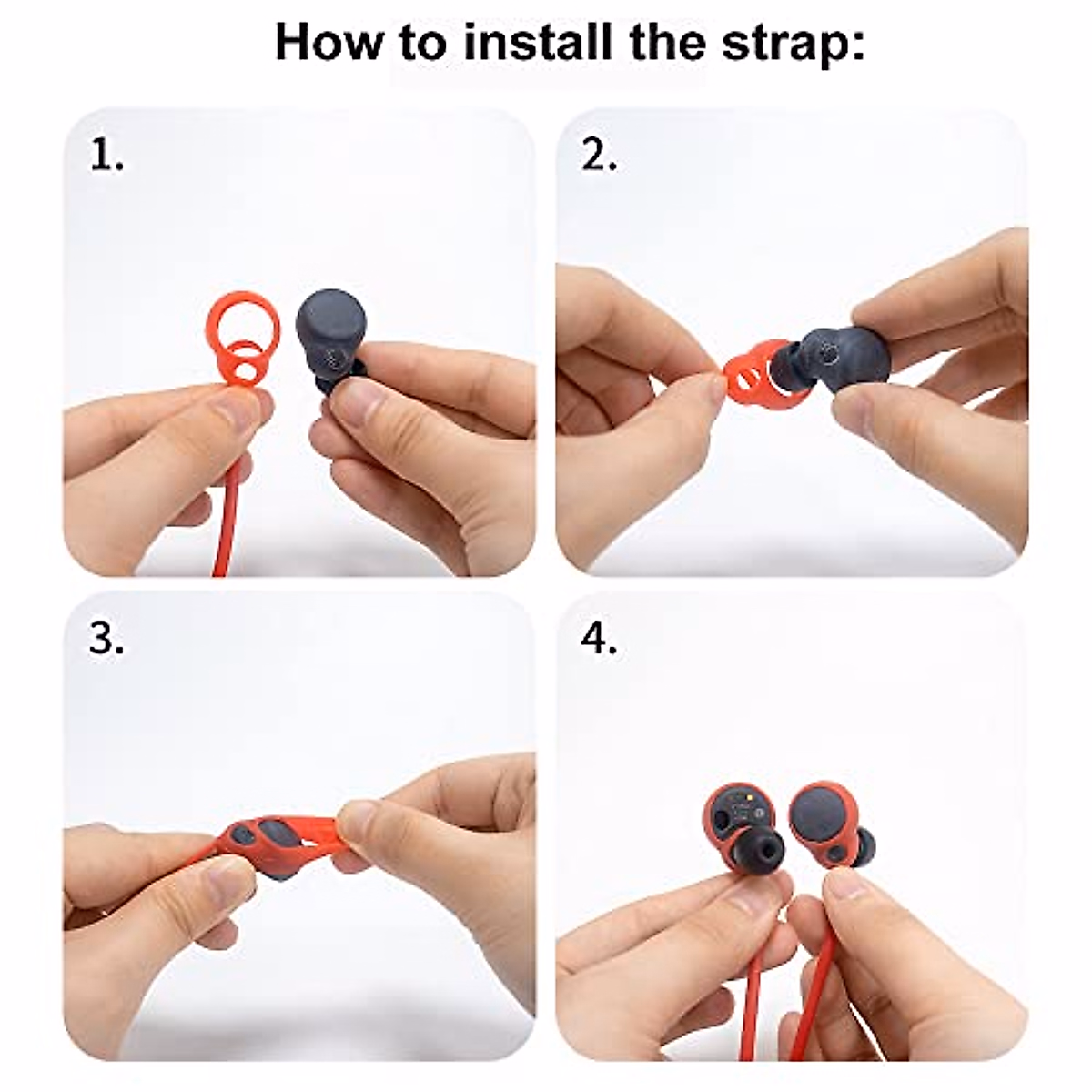 How to install the strap:

1.

2.

3.

4.