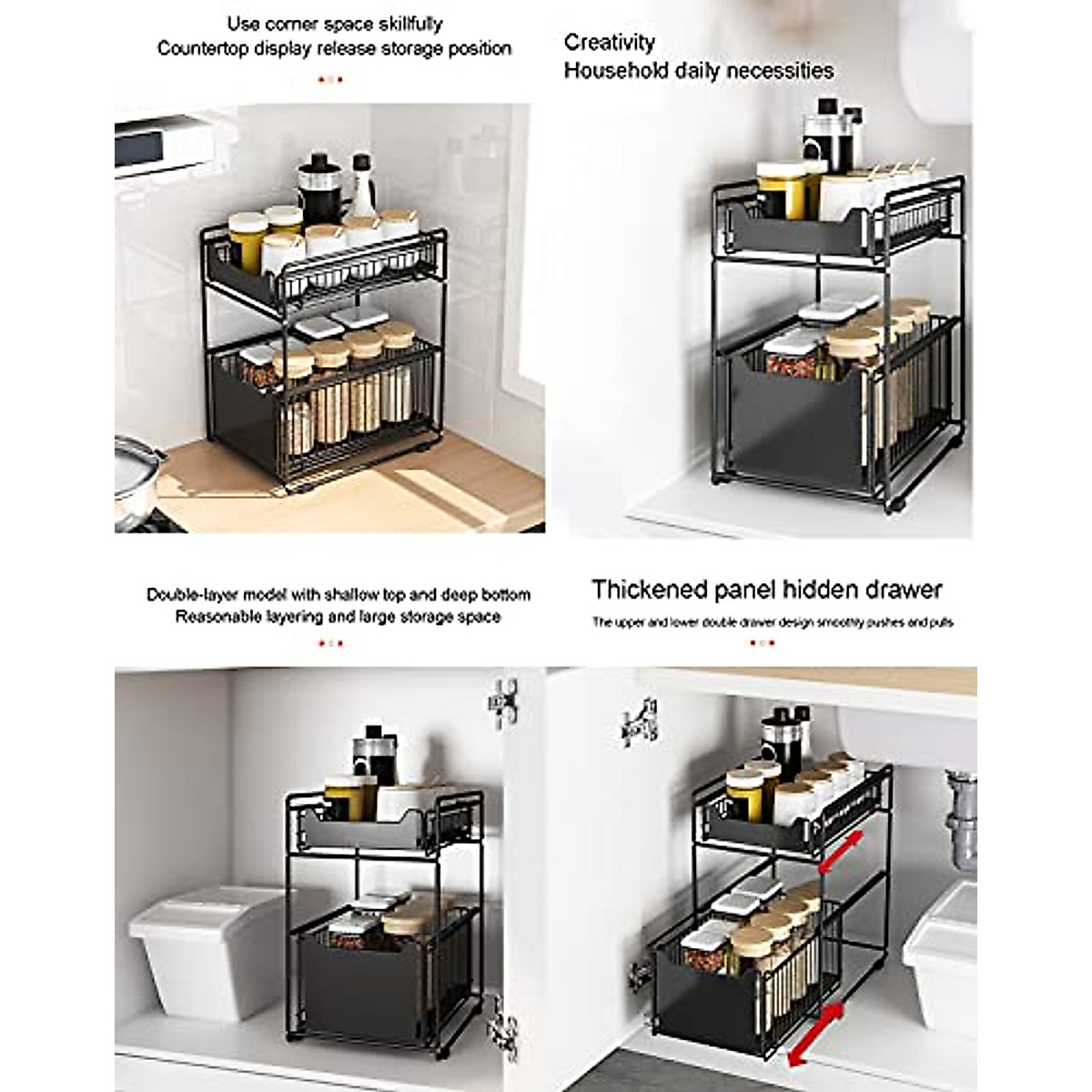 Use corner space skillfully
Countertop display release storage position

Creativity
Household daily necessities

Double-layer model with shallow top and deep bottom
Reasonable layering and large storage space

Thickened panel hidden drawer
The upper and lower double drawer design smoothly pushes and pulls