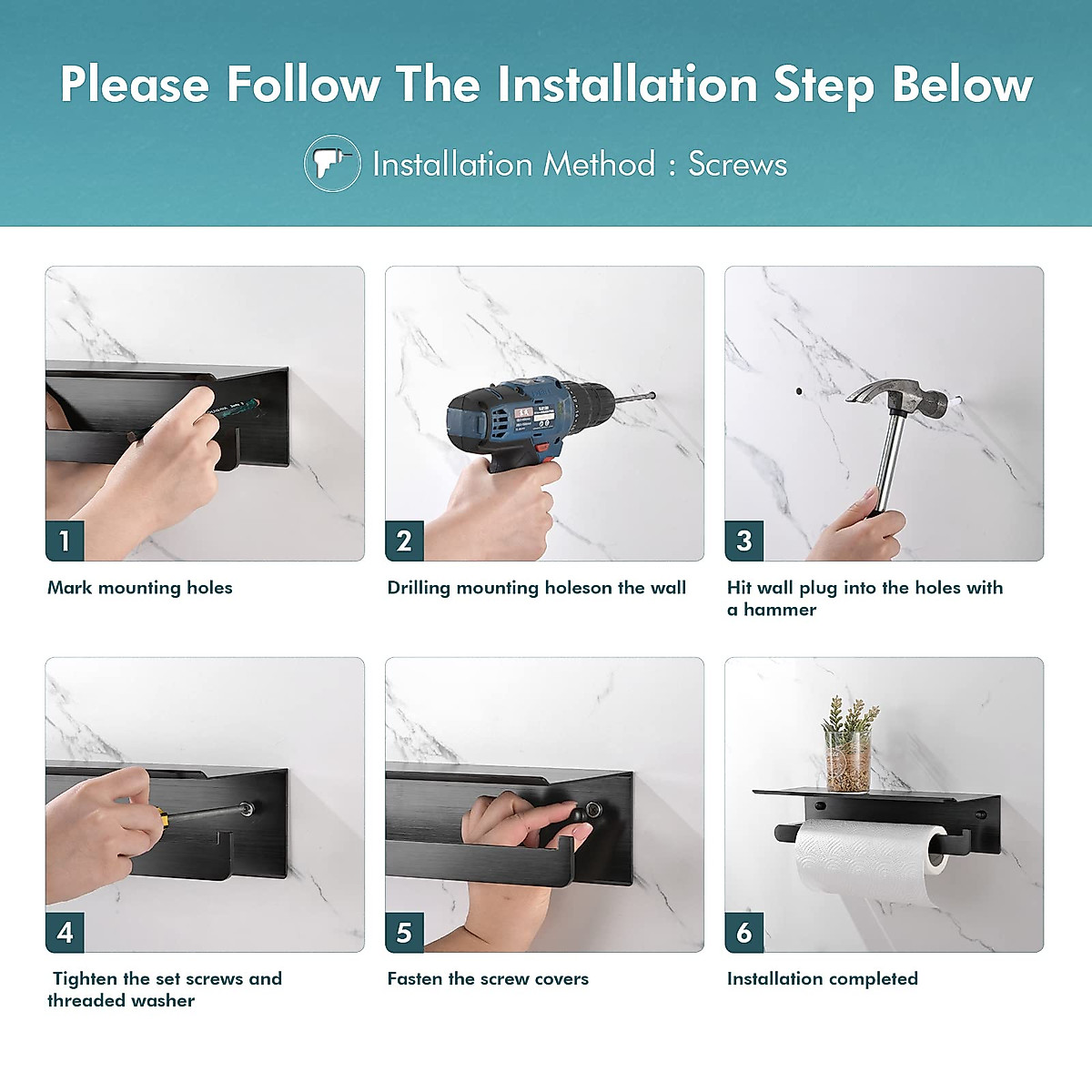 Please Follow The Installation Step Below

Installation Method : Screws

1

Mark mounting holes

2

Drilling mounting holeson the wall

3

Hit wall plug into the holes with a hammer

4

Tighten the set screws and threaded washer

5

Fasten the screw covers

6

Installation completed