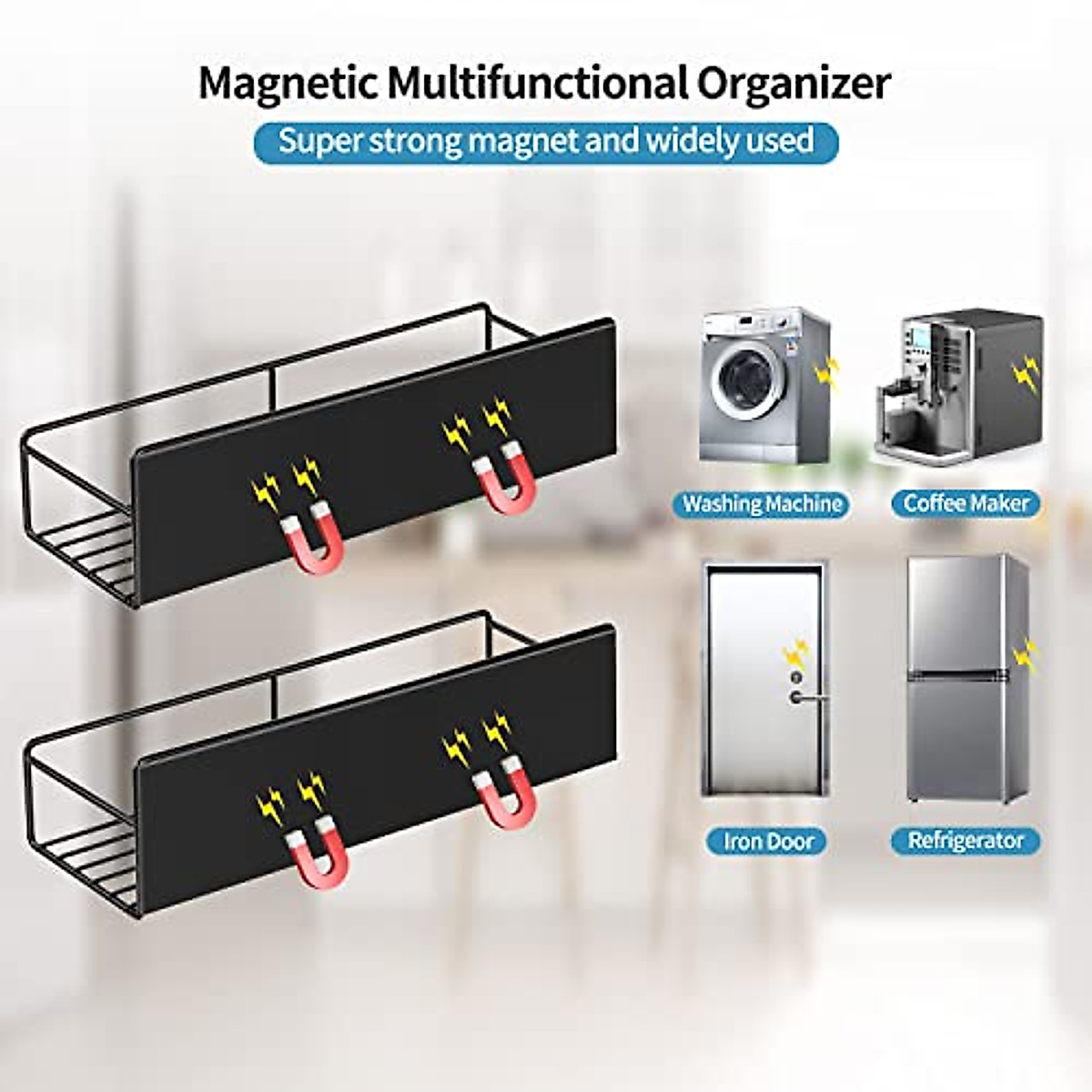 Magnetic Multifunctional Organizer

Super strong magnet and widely used

Washing Machine

Coffee Maker

Iron Door

Refrigerator