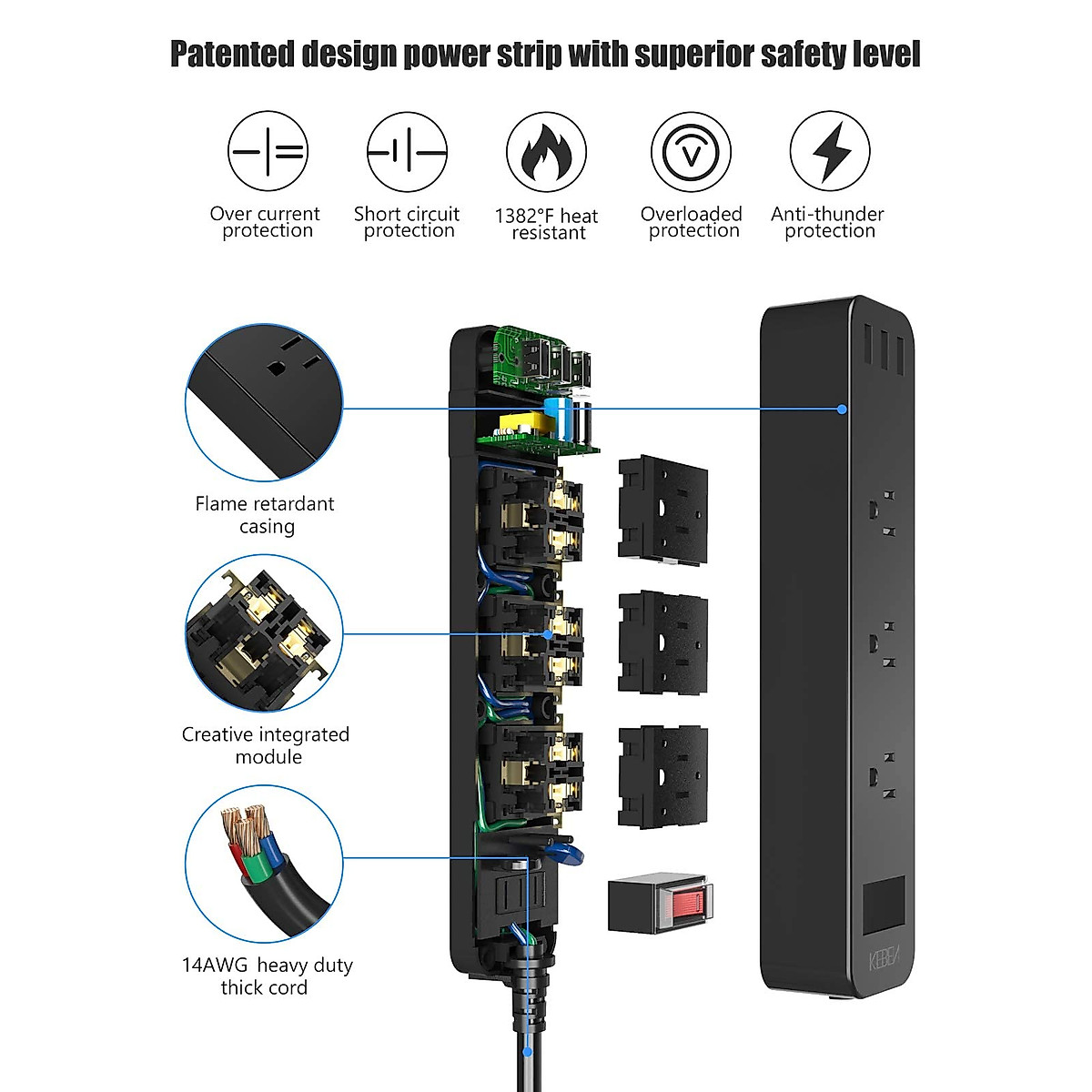 Patented design power strip with superior safety level

Over current protection

Short circuit protection

1382°F heat resistant

Overloaded protection

Anti-thunder protection

Flame retardant casing

Creative integrated module

14AWG heavy duty thick cord

KEBEA