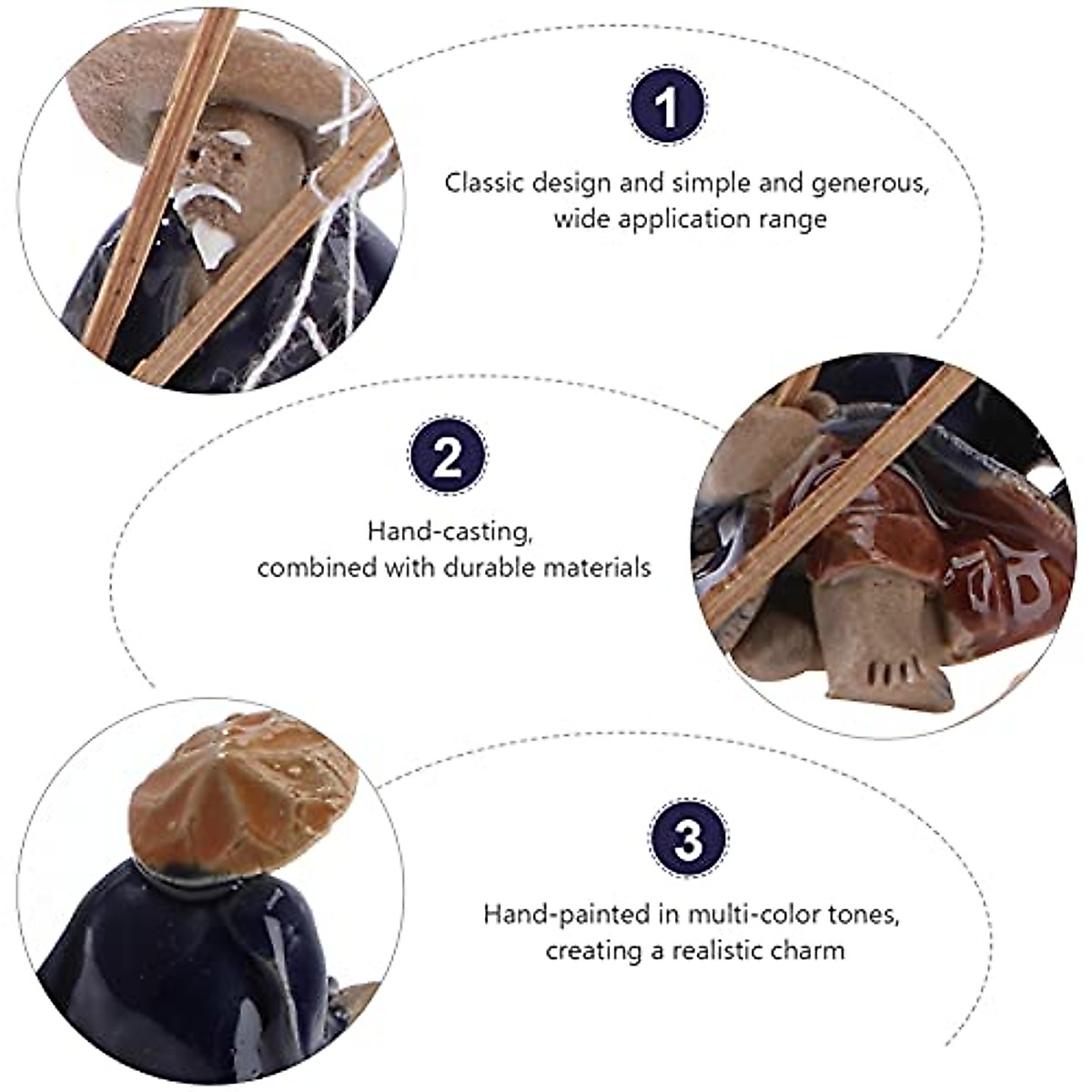 1

Classic design and simple and generous, wide application range

2

Hand-casting, combined with durable materials

3

Hand-painted in multi-color tones, creating a realistic charm