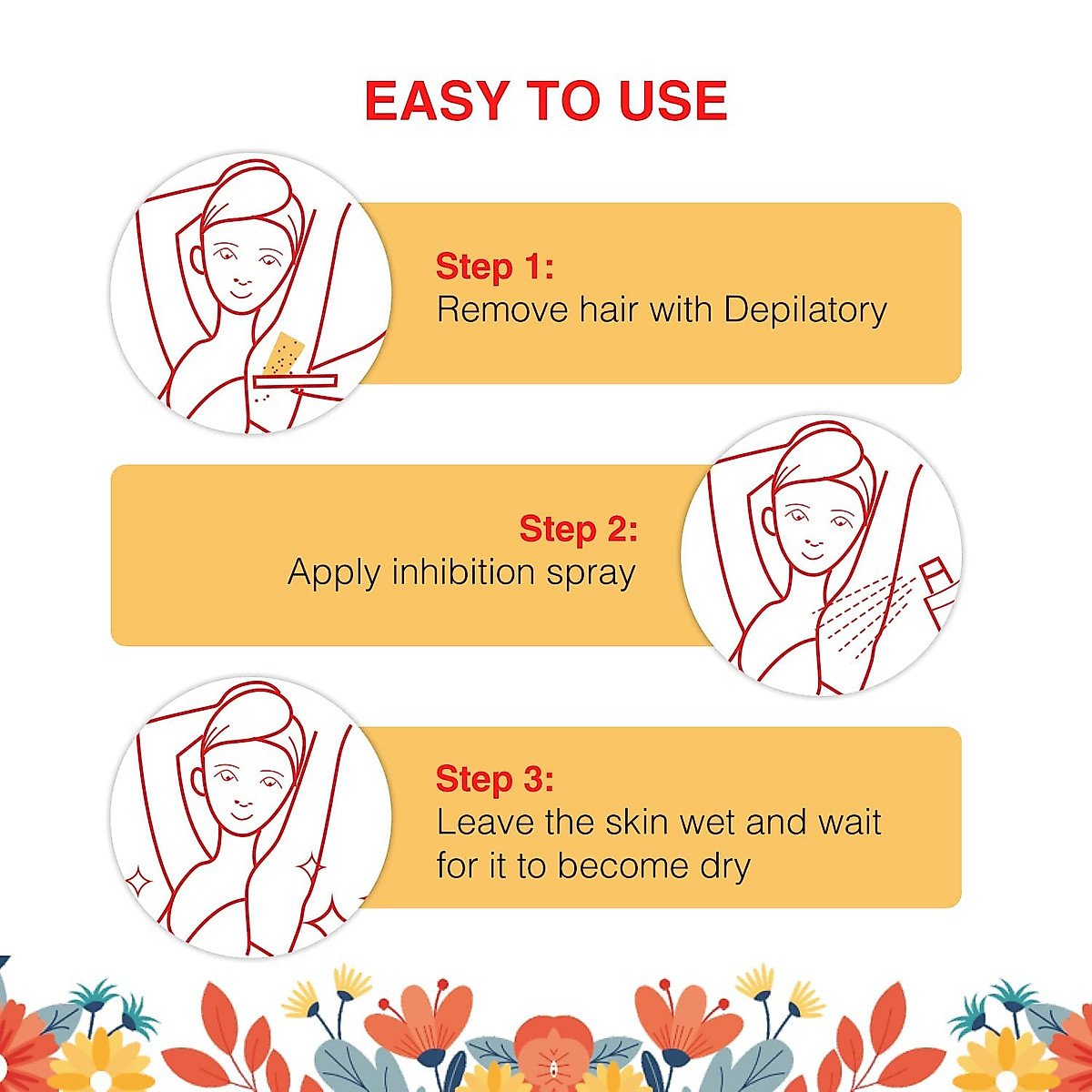 EASY TO USE

Step 1:
Remove hair with Depilatory

Step 2:
Apply inhibition spray

Step 3:
Leave the skin wet and wait for it to become dry