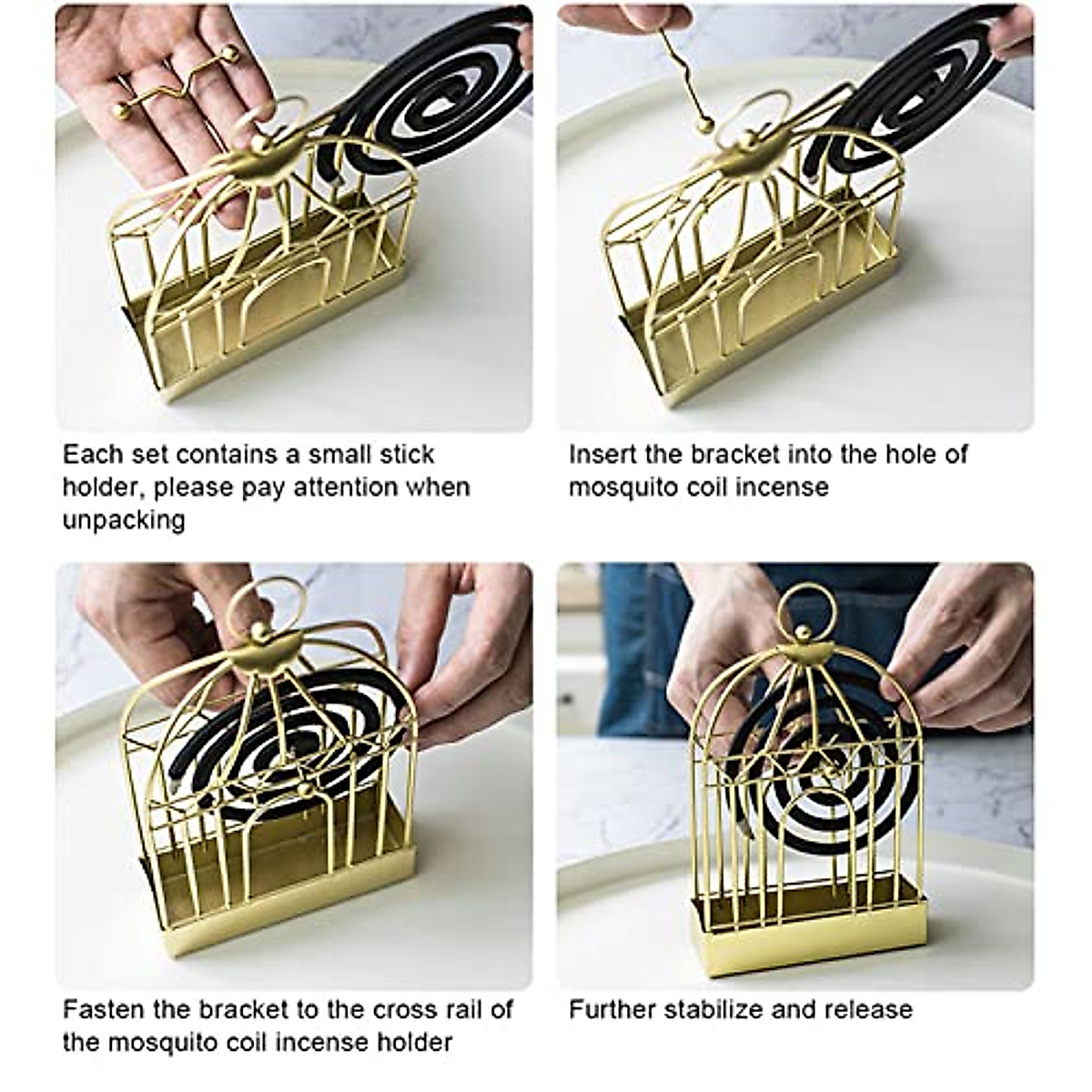 Each set contains a small stick holder, please pay attention when unpacking

Insert the bracket into the hole of mosquito coil incense

Fasten the bracket to the cross rail of the mosquito coil incense holder

Further stabilize and release