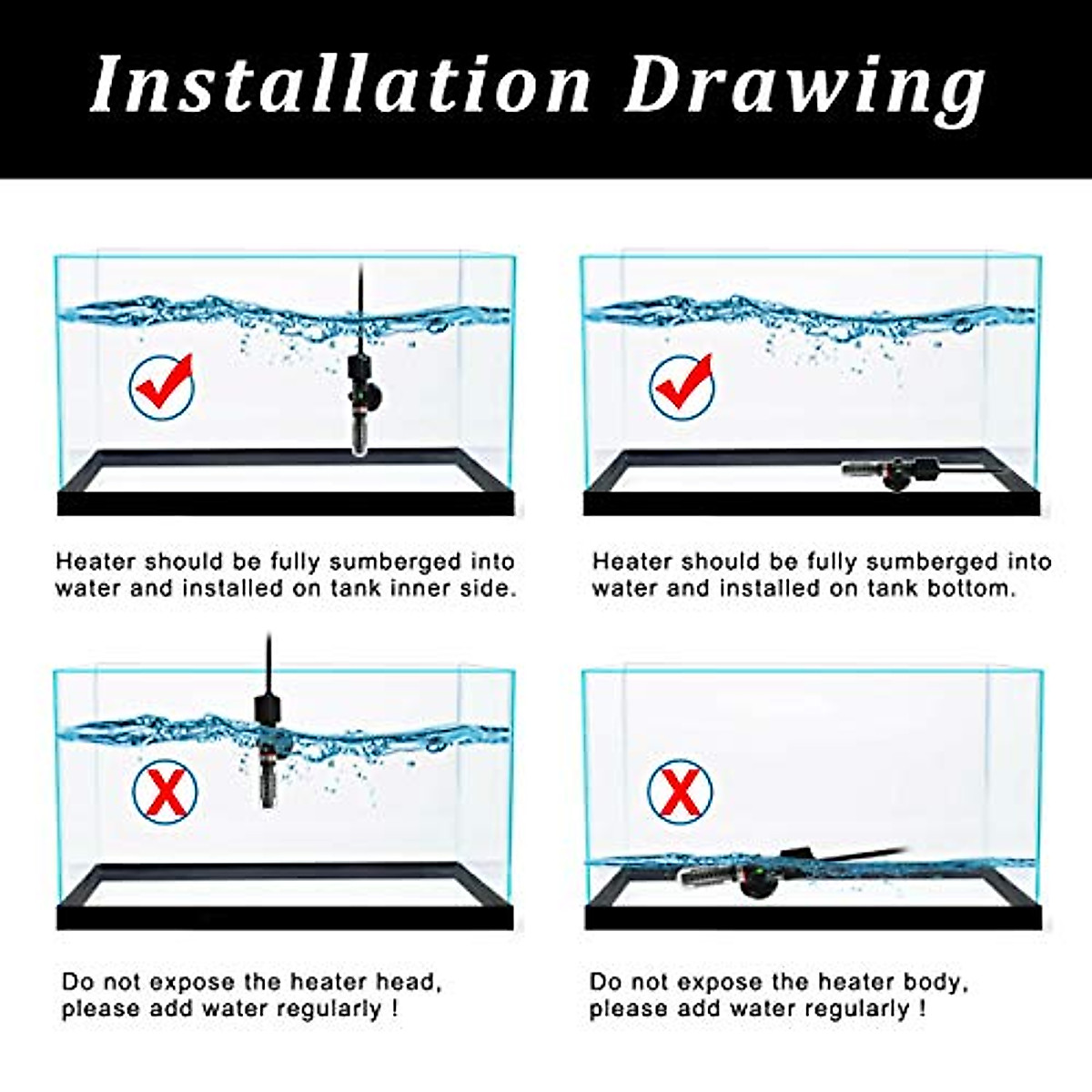 Installation Drawing

Heater should be fully sumberged into water and installed on tank inner side.

Heater should be fully sumberged into water and installed on tank bottom.

Do not expose the heater head, please add water regularly !

Do not expose the heater body, please add water regularly !