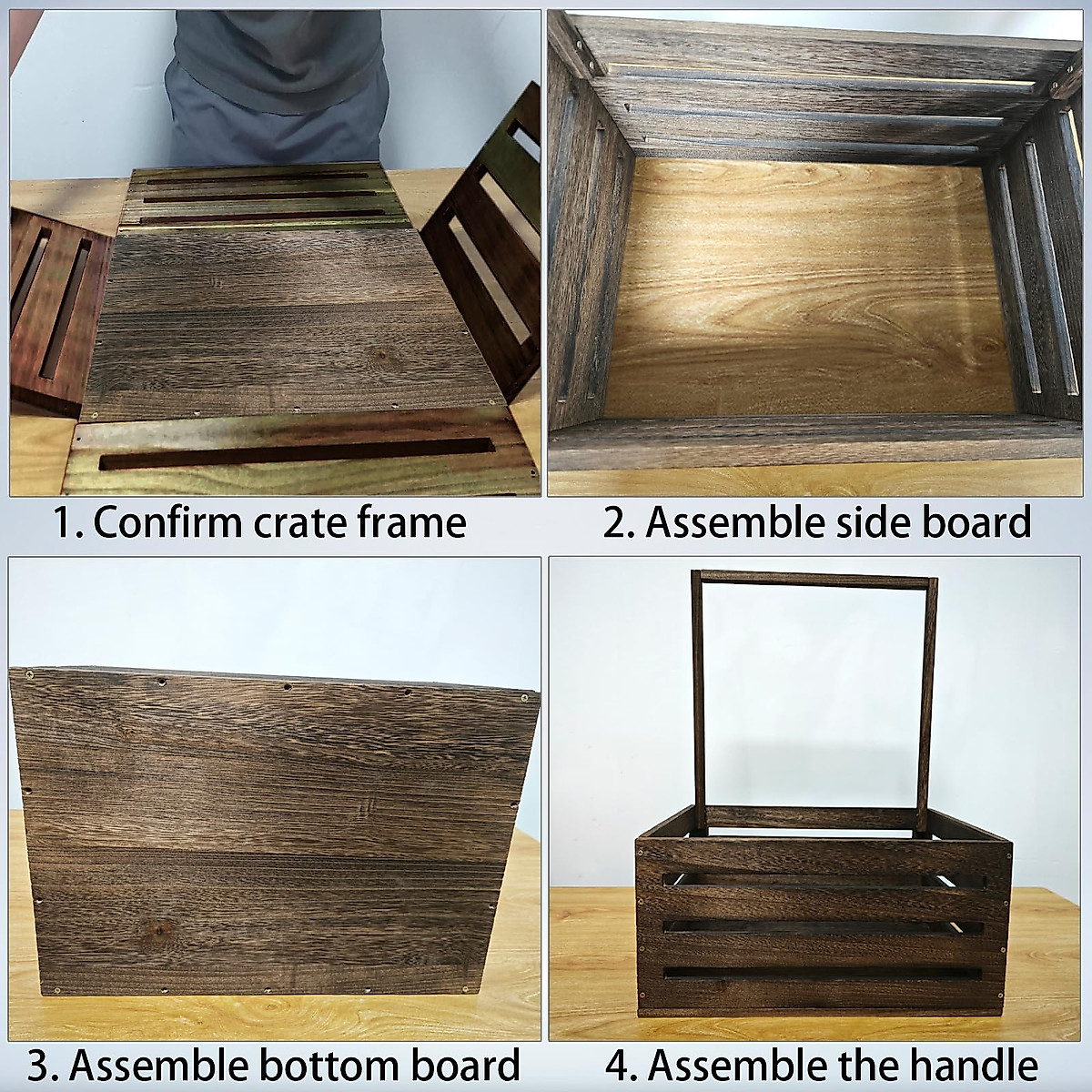 1. Confirm crate frame

2. Assemble side board

3. Assemble bottom board

4. Assemble the handle