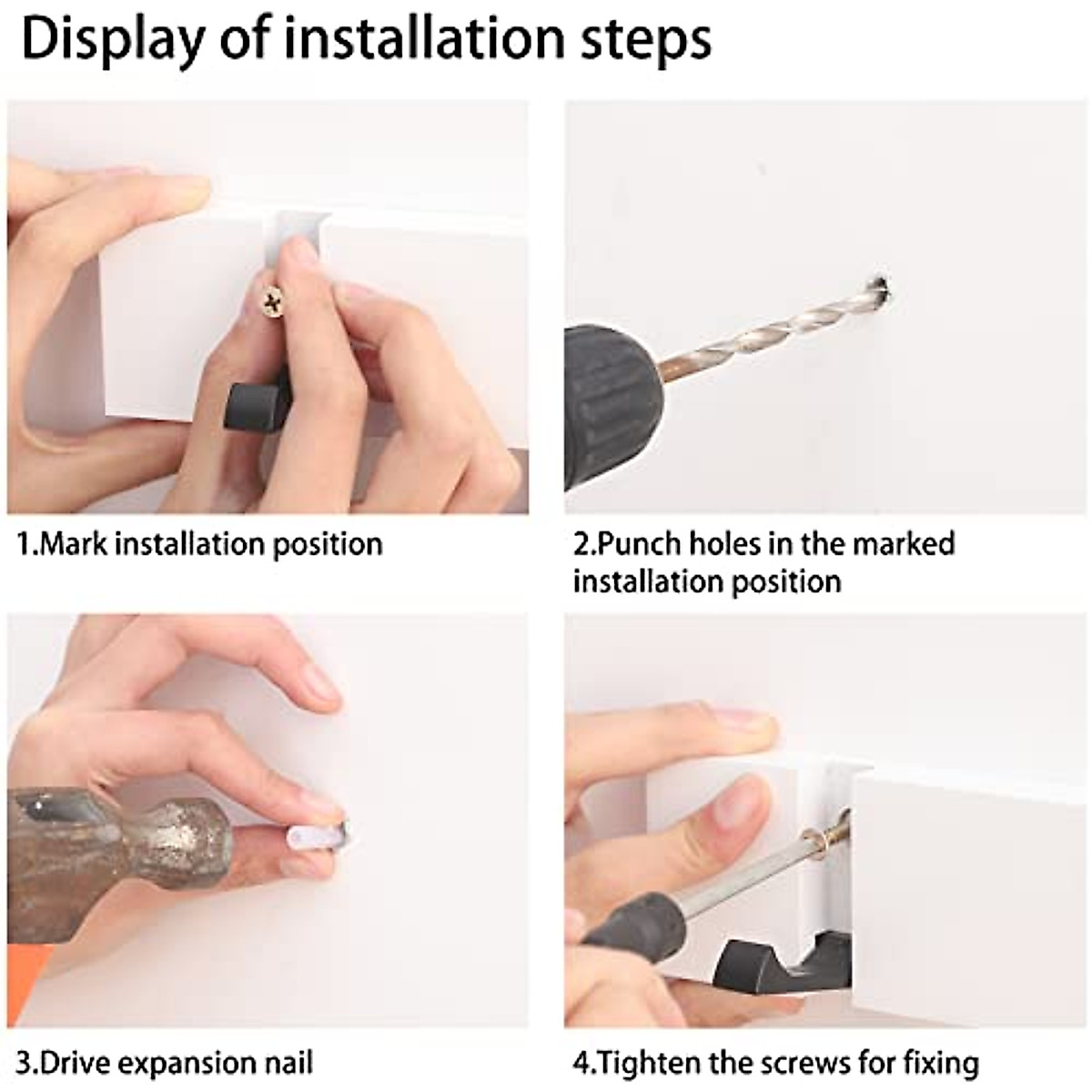 Display of installation steps

1.Mark installation position

2.Punch holes in the marked installation position

3.Drive expansion nail

4.Tighten the screws for fixing