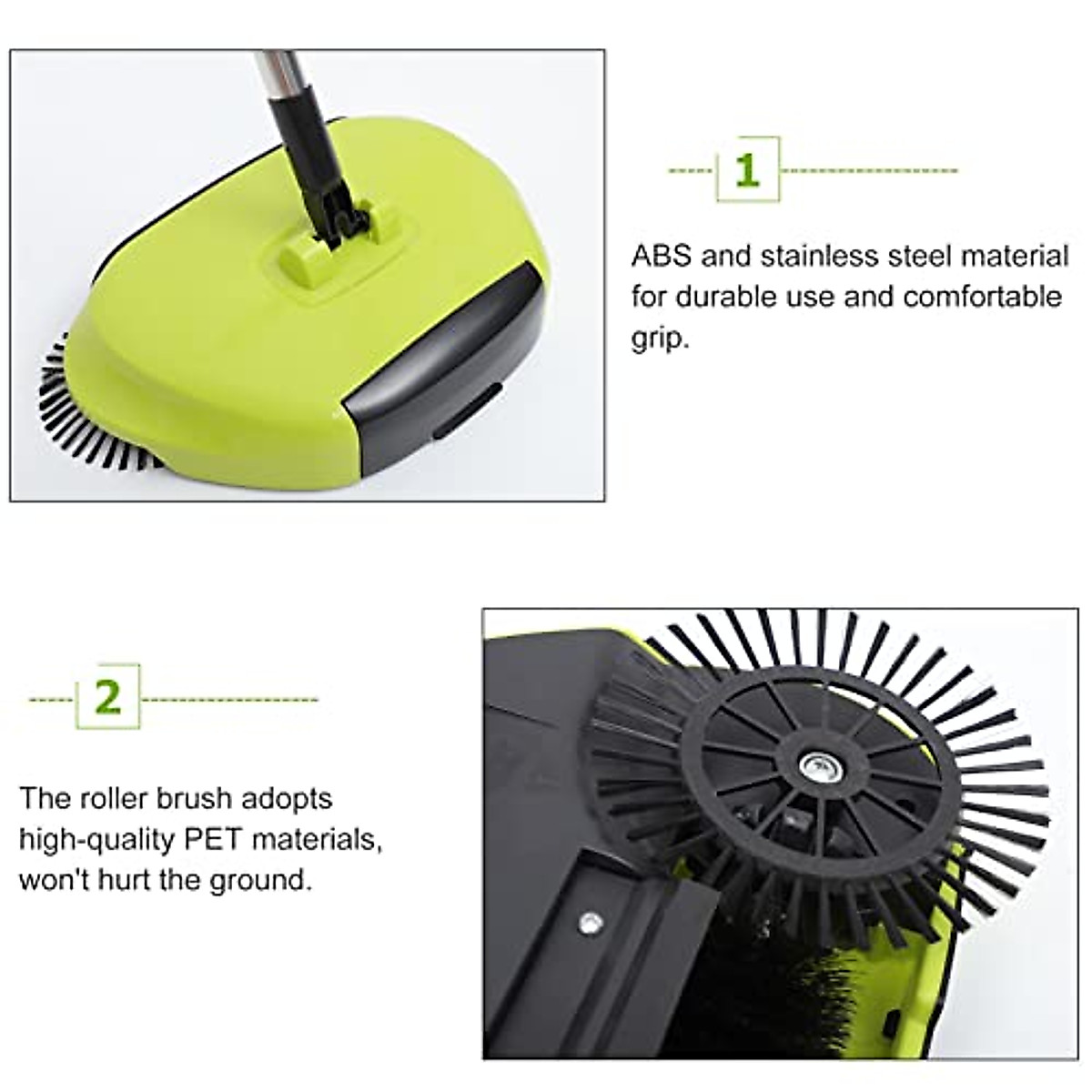 1

ABS and stainless steel material for durable use and comfortable grip.

2

The roller brush adopts high-quality PET materials, won't hurt the ground.