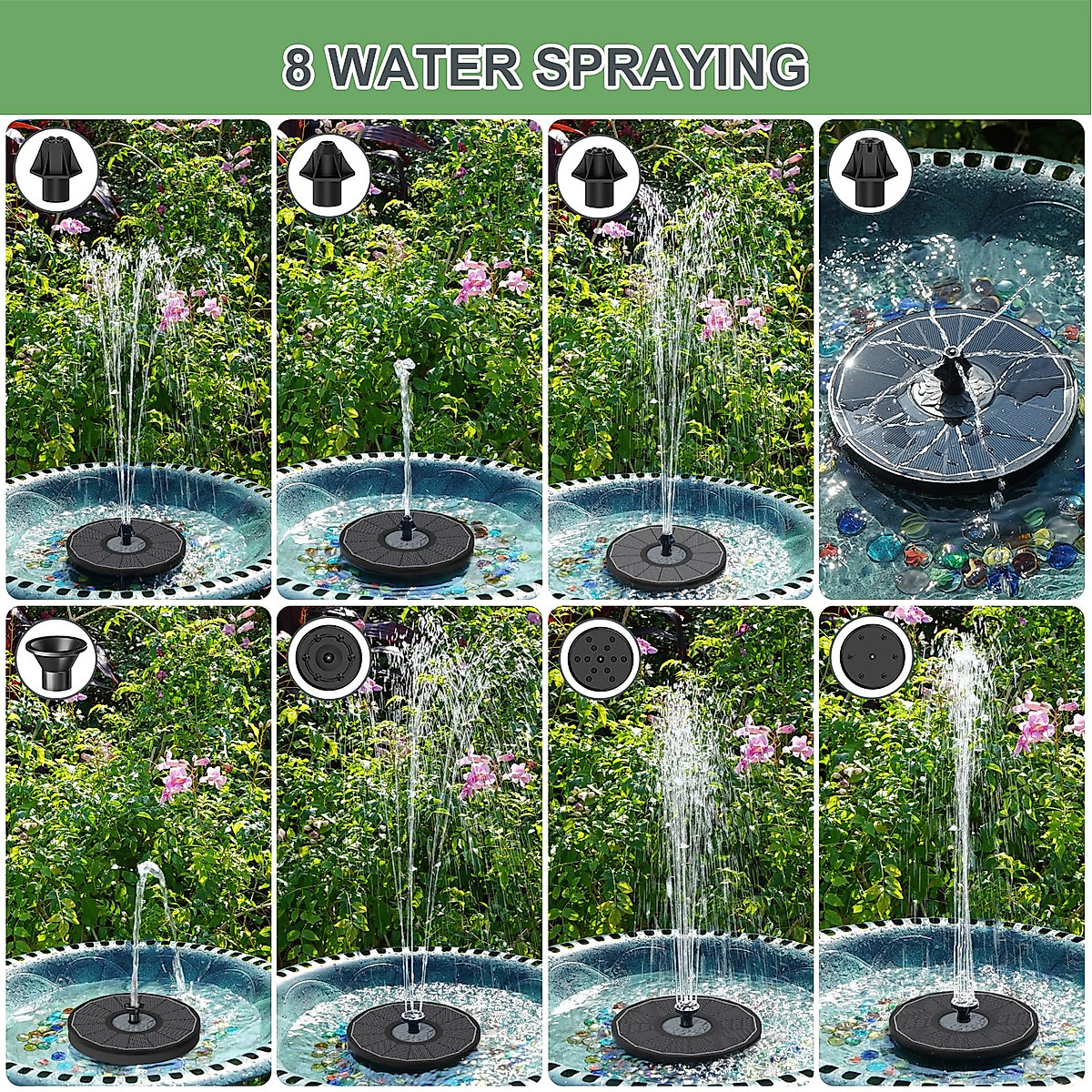 8 WATER SPRAYING