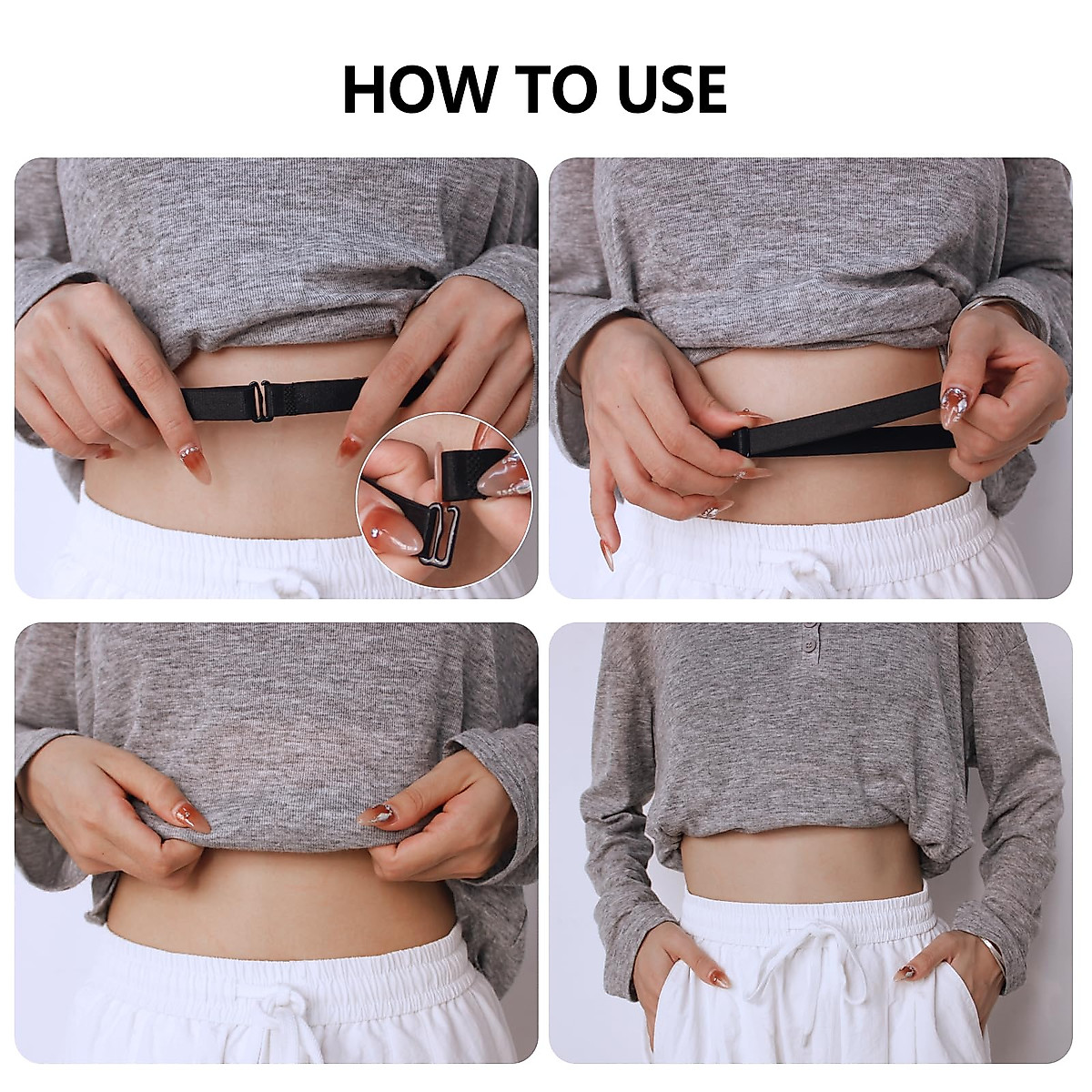 HOW TO USE