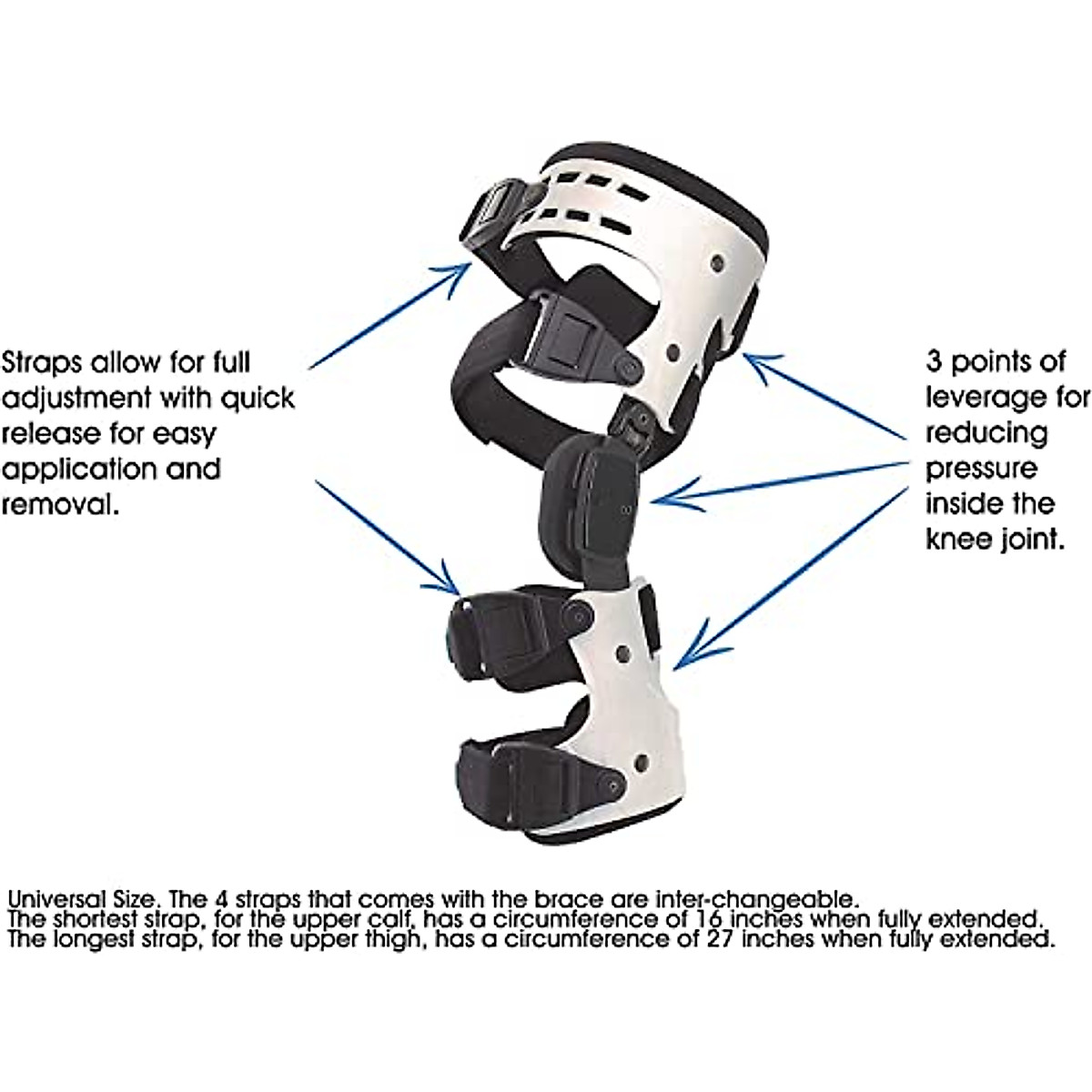 Straps allow for full adjustment with quick release for easy application and removal.

3 points of leverage for reducing pressure inside the knee joint.

Universal Size. The 4 straps that comes with the brace are inter-changeable.
The shortest strap, for the upper calf, has a circumference of 16 inches when fully extended.
The longest strap, for the upper thigh, has a circumference of 27 inches when fully extended.