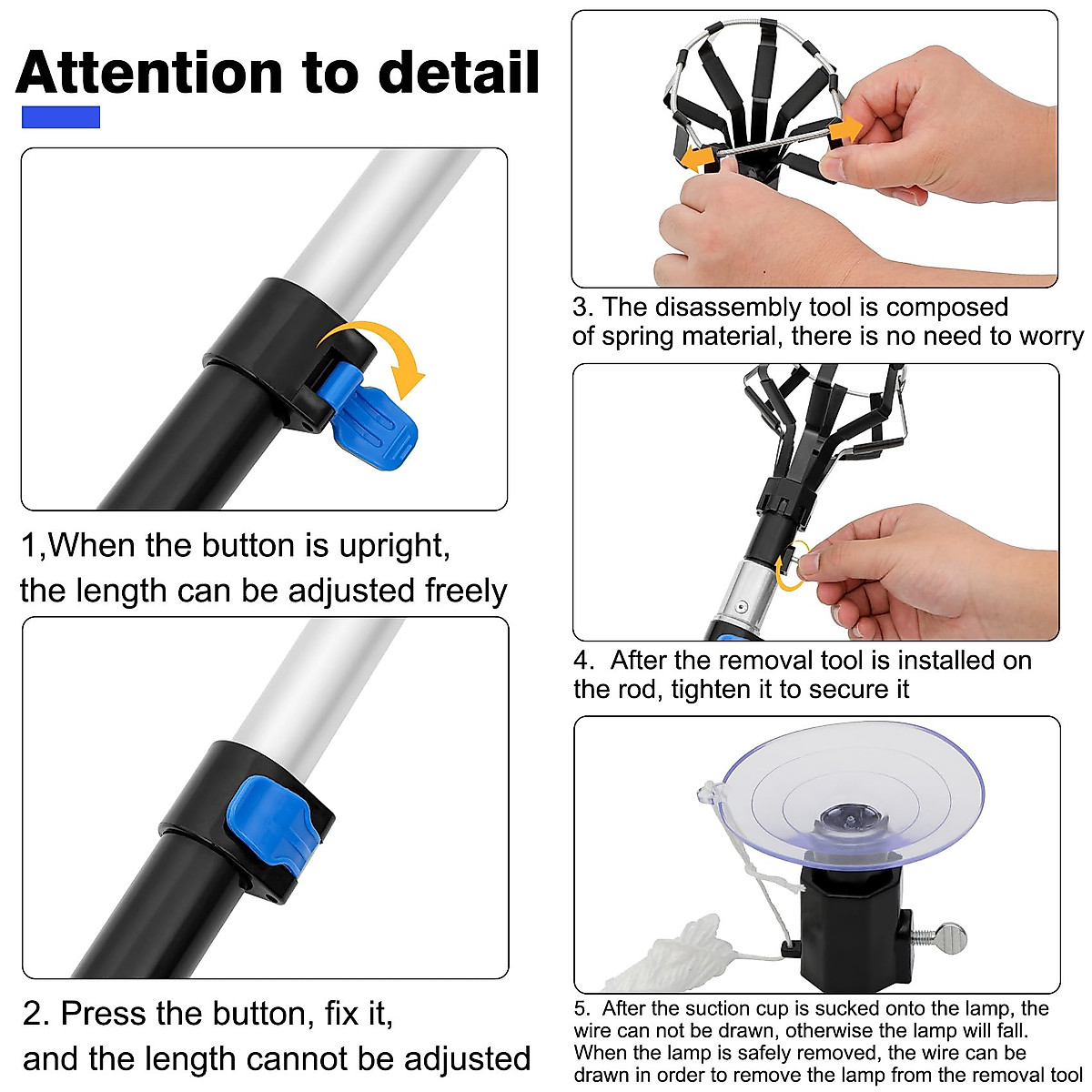 Attention to detail

1,When the button is upright, the length can be adjusted freely

2. Press the button, fix it, and the length cannot be adjusted

3. The disassembly tool is composed of spring material, there is no need to worry

4. After the removal tool is installed on the rod, tighten it to secure it

5. After the suction cup is sucked onto the lamp, the wire can not be drawn, otherwise the lamp will fall. When the lamp is safely removed, the wire can be drawn in order to remove the lamp from the removal tool