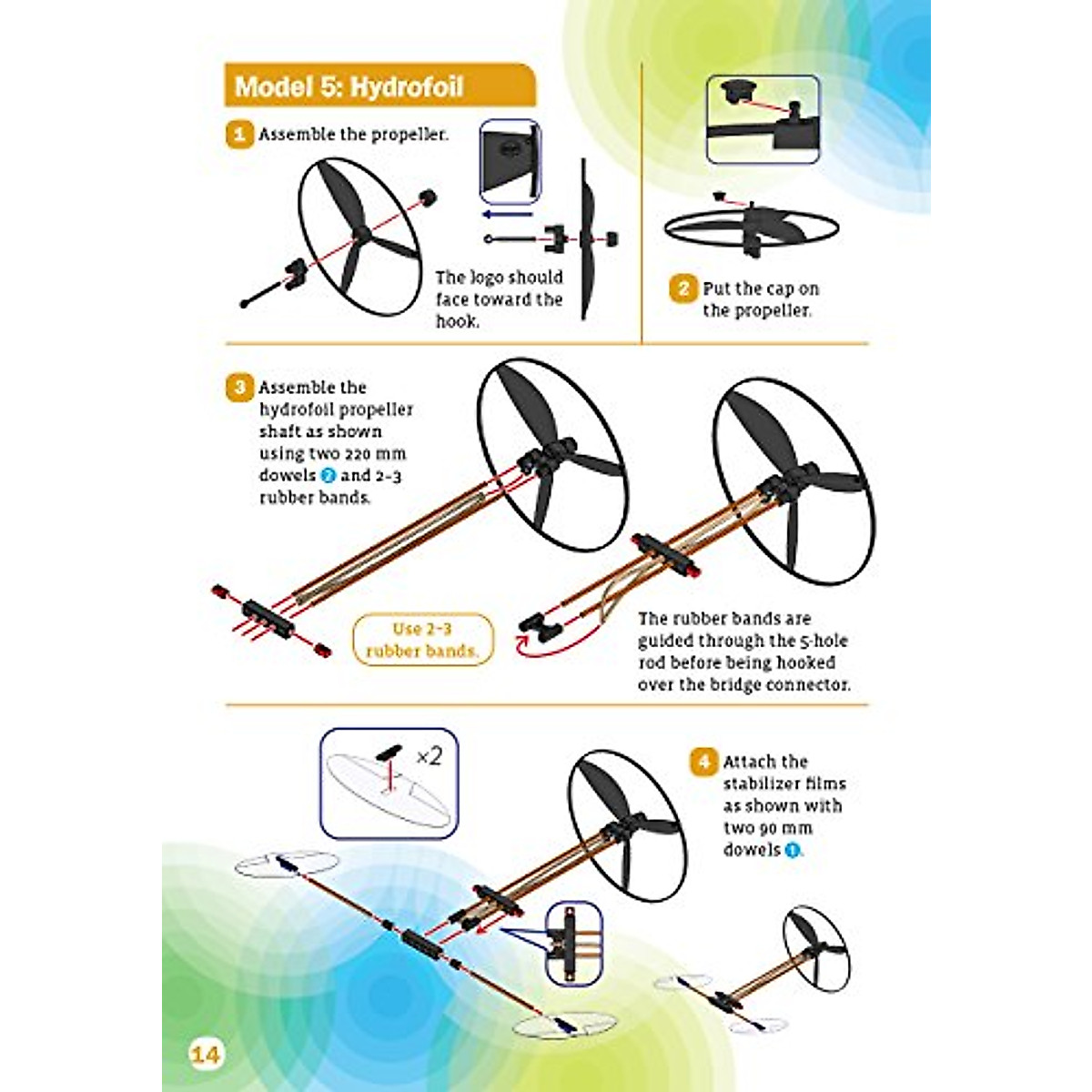 Model 5: Hydrofoil

1 Assemble the propeller.

The logo should face toward the hook.

2 Put the cap on the propeller.

3 Assemble the hydrofoil propeller shaft as shown using two 220 mm dowels 2 and 2-3 rubber bands.

Use 2-3 rubber bands.

The rubber bands are guided through the 5-hole rod before being hooked over the bridge connector.

×2

4 Attach the stabilizer films as shown with two 90 mm dowels 1.

14