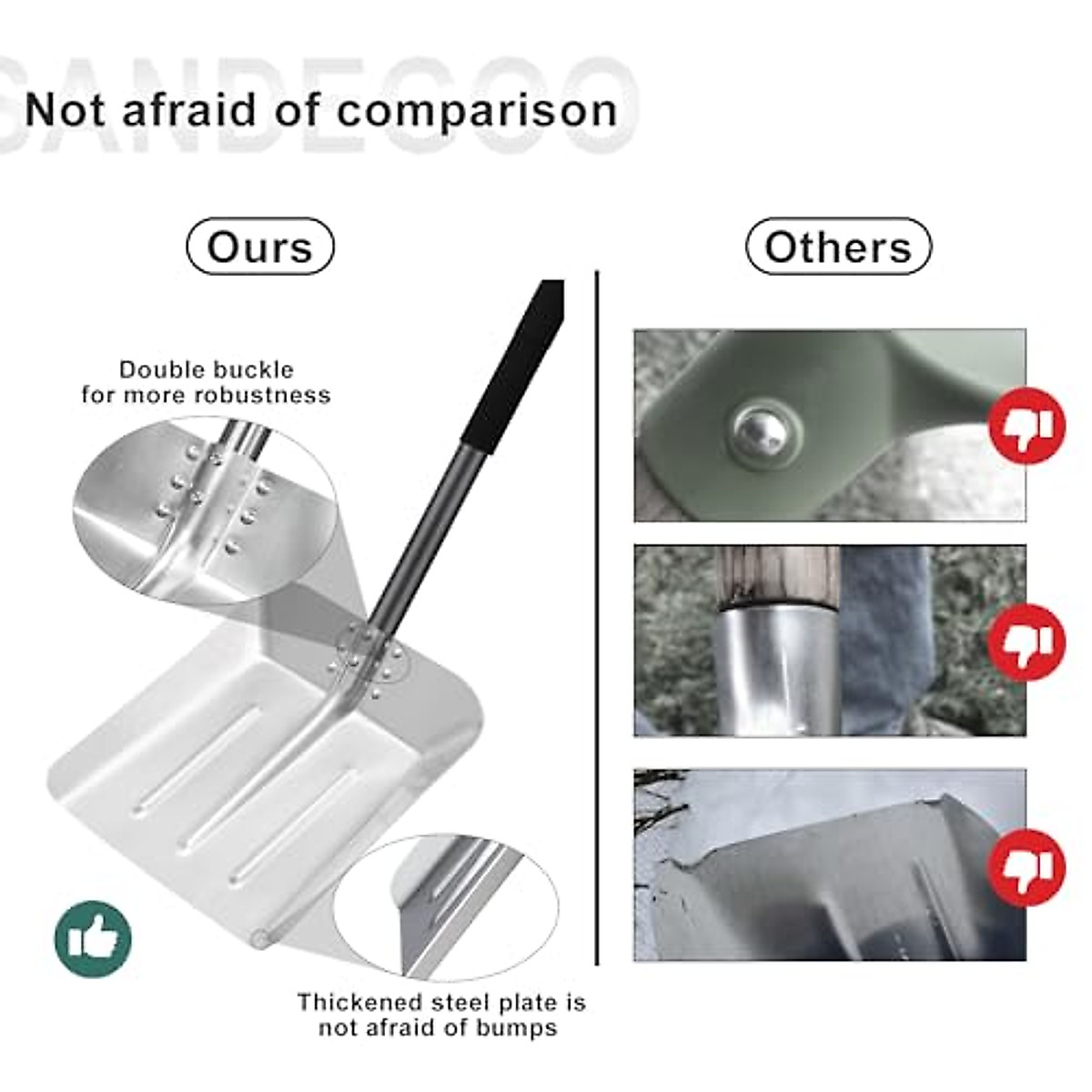 SANDECOO

Not afraid of comparison

Ours

Double buckle for more robustness

Thickened steel plate is not afraid of bumps

Others