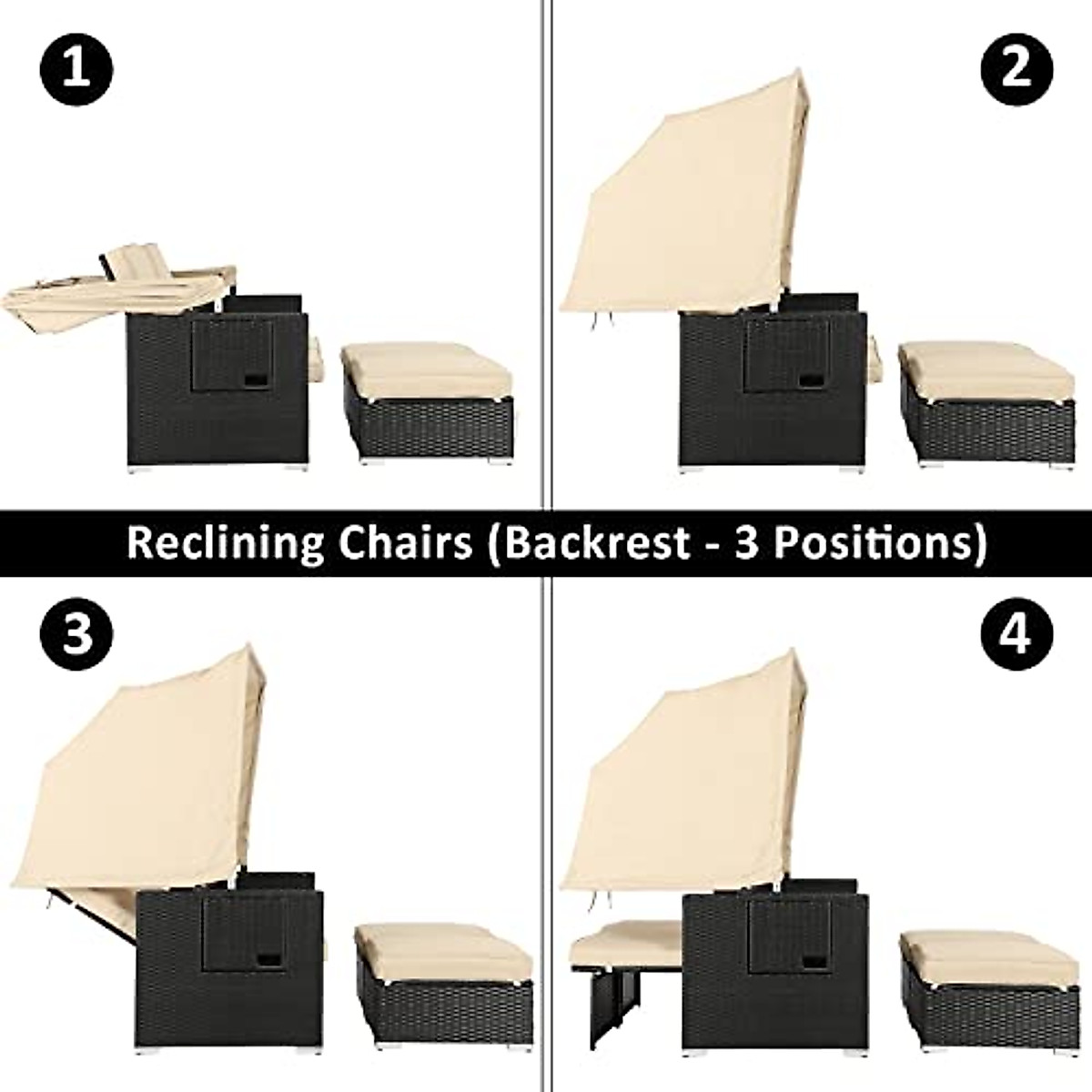 1

2

Reclining Chairs (Backrest - 3 Positions)

3

4