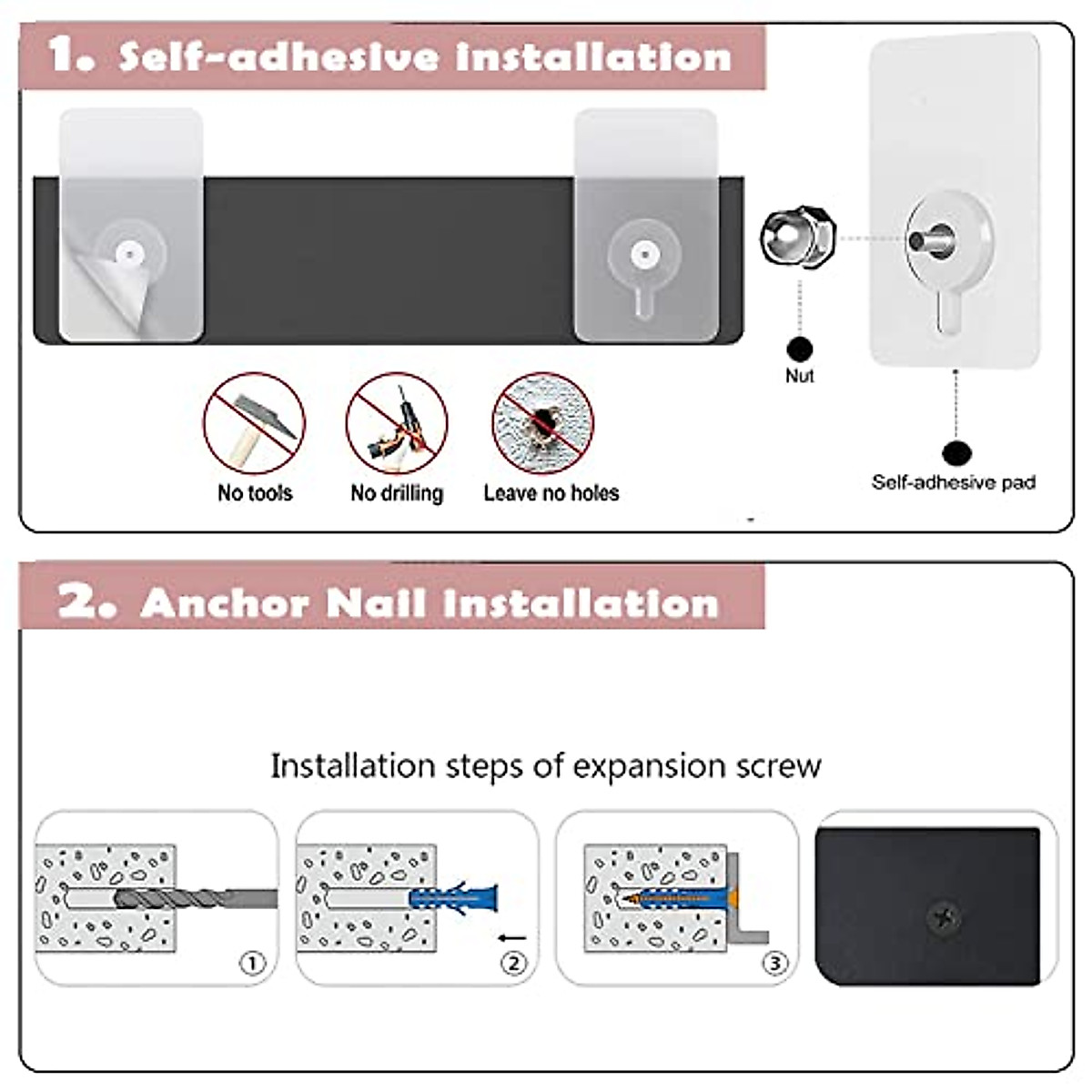 1. Self-adhesive installation

Nut

Self-adhesive pad

No tools

No drilling

Leave no holes

2. Anchor Nail installation

Installation steps of expansion screw

①

②

③