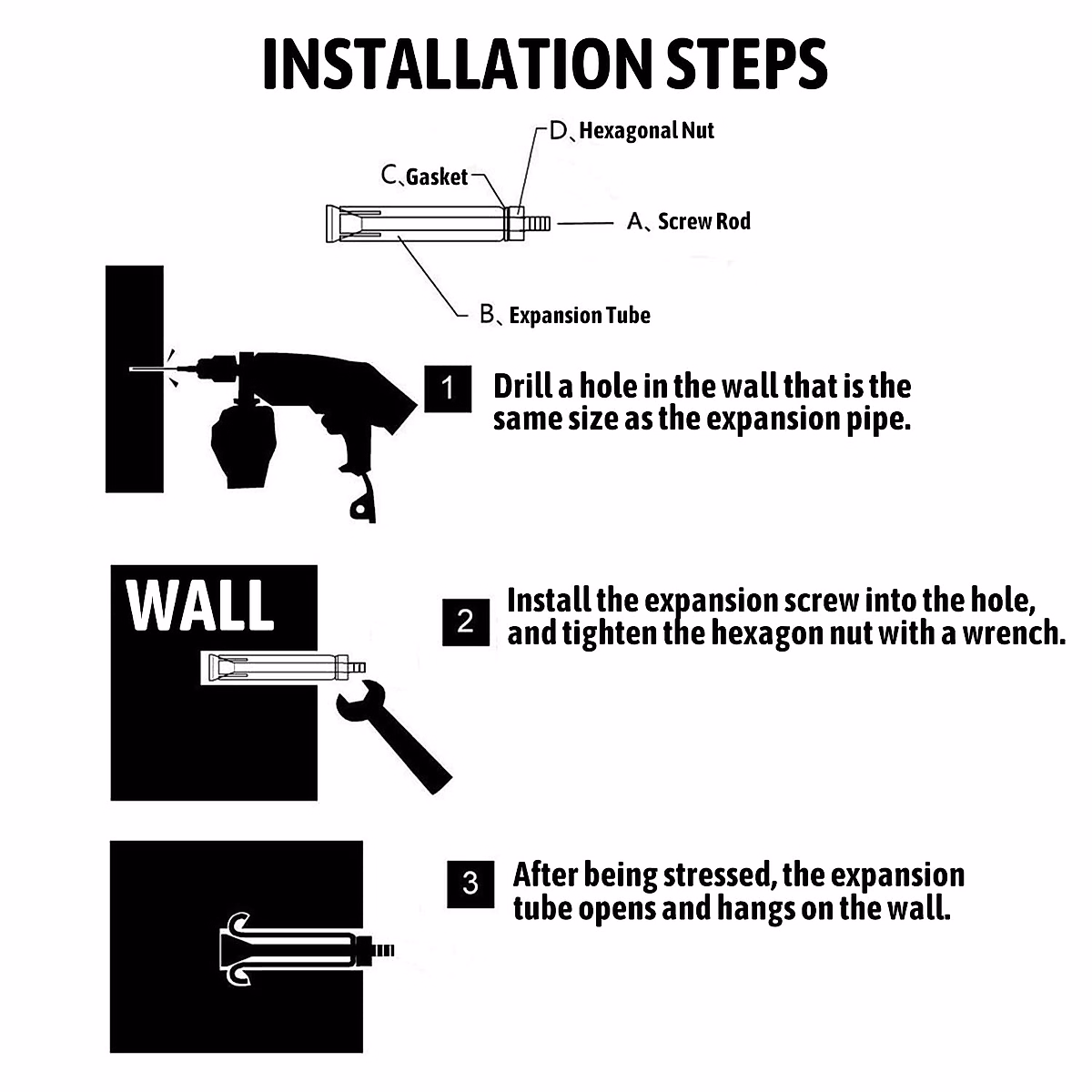 INSTALLATION STEPS

D、Hexagonal Nut

C、Gasket

A、Screw Rod

B、Expansion Tube

1 Drill a hole in the wall that is the same size as the expansion pipe.

WALL

2 Install the expansion screw into the hole, and tighten the hexagon nut with a wrench.

3 After being stressed, the expansion tube opens and hangs on the wall.