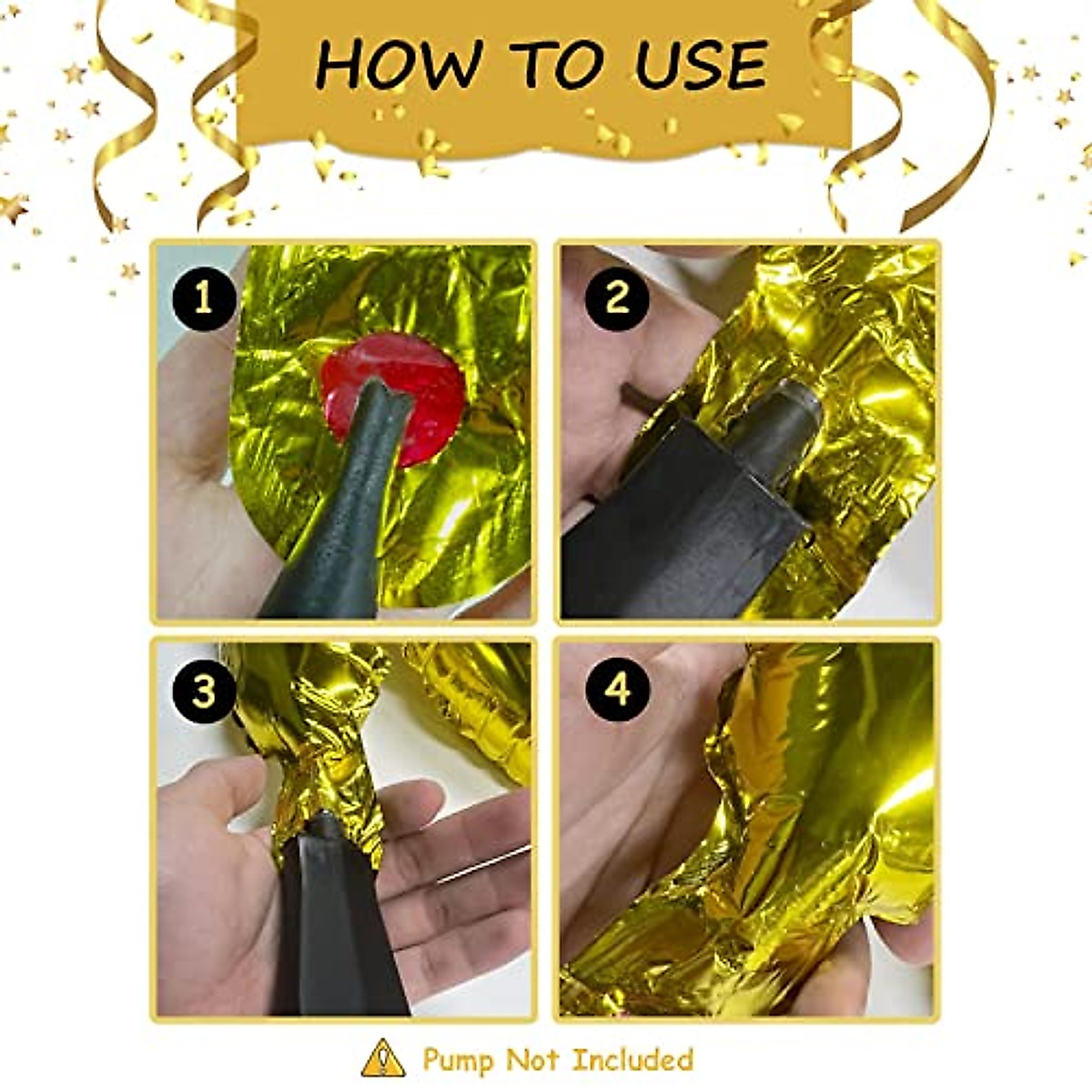 HOW TO USE

1

2

3

4

Pump Not Included