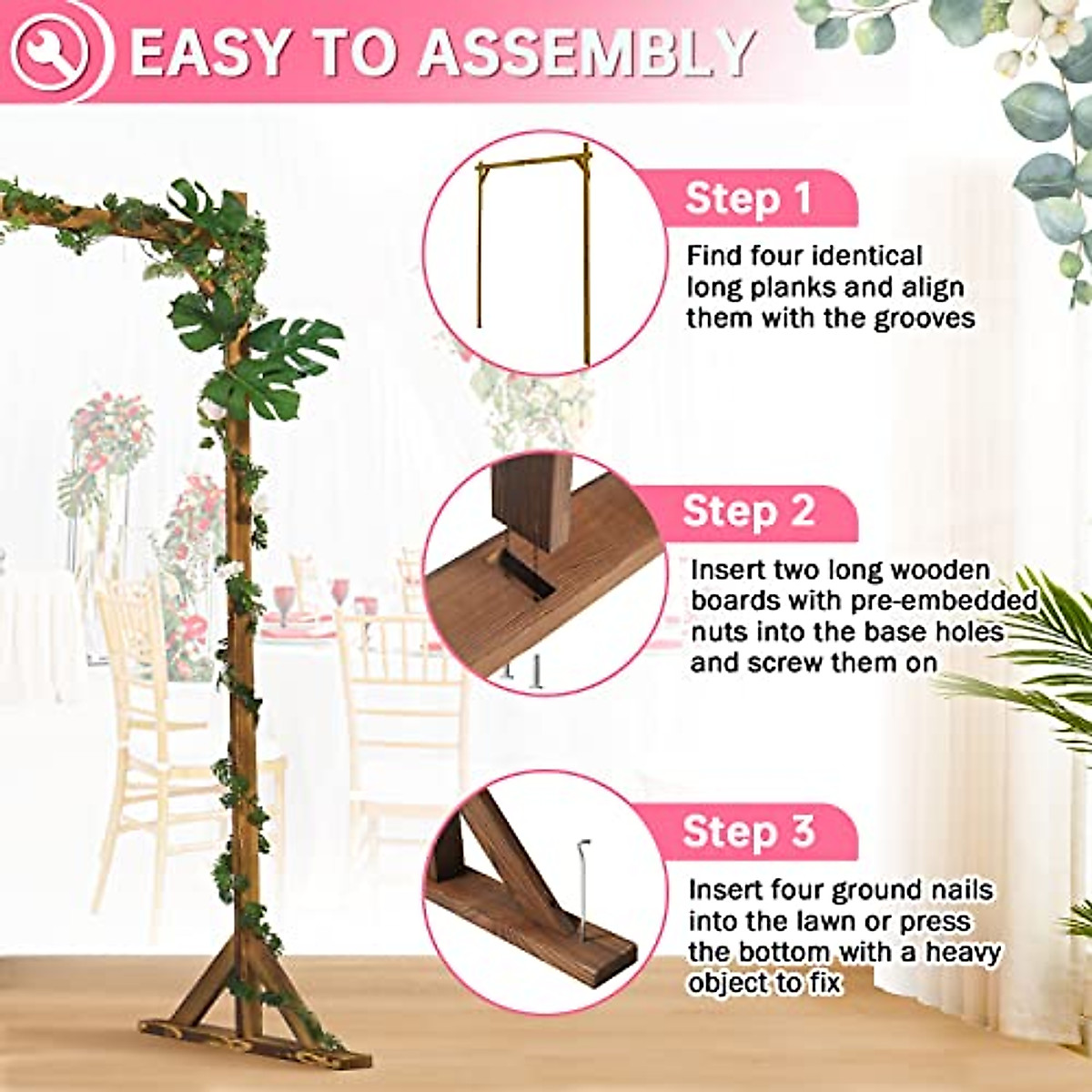 EASY TO ASSEMBLY

Step 1

Find four identical long planks and align them with the grooves

Step 2

Insert two long wooden boards with pre-embedded nuts into the base holes and screw them on

Step 3

Insert four ground nails into the lawn or press the bottom with a heavy object to fix