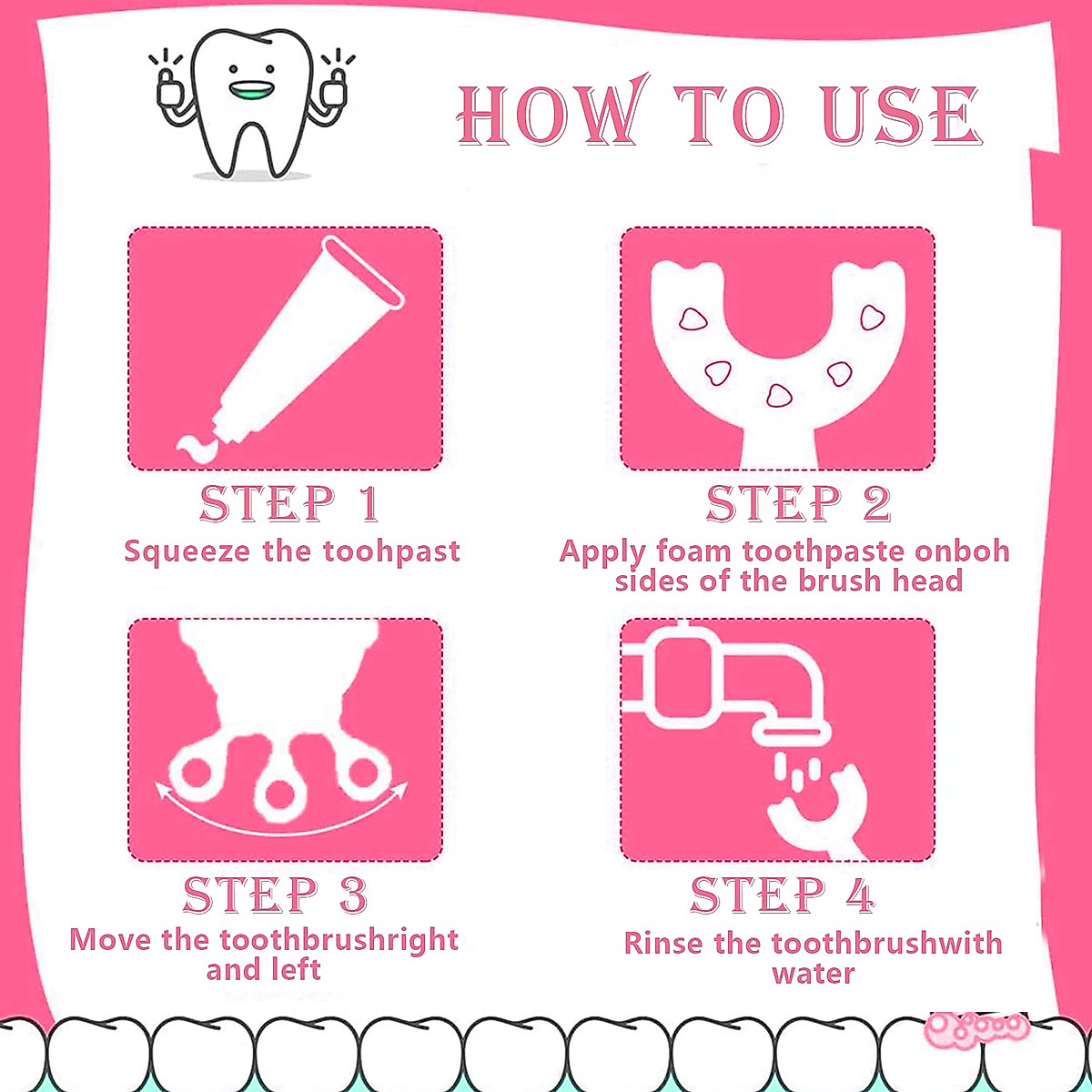 HOW TO USE

STEP 1
Squeeze the toohpast

STEP 2
Apply foam toothpaste onboh sides of the brush head

STEP 3
Move the toothbrushright and left

STEP 4
Rinse the toothbrushwith water