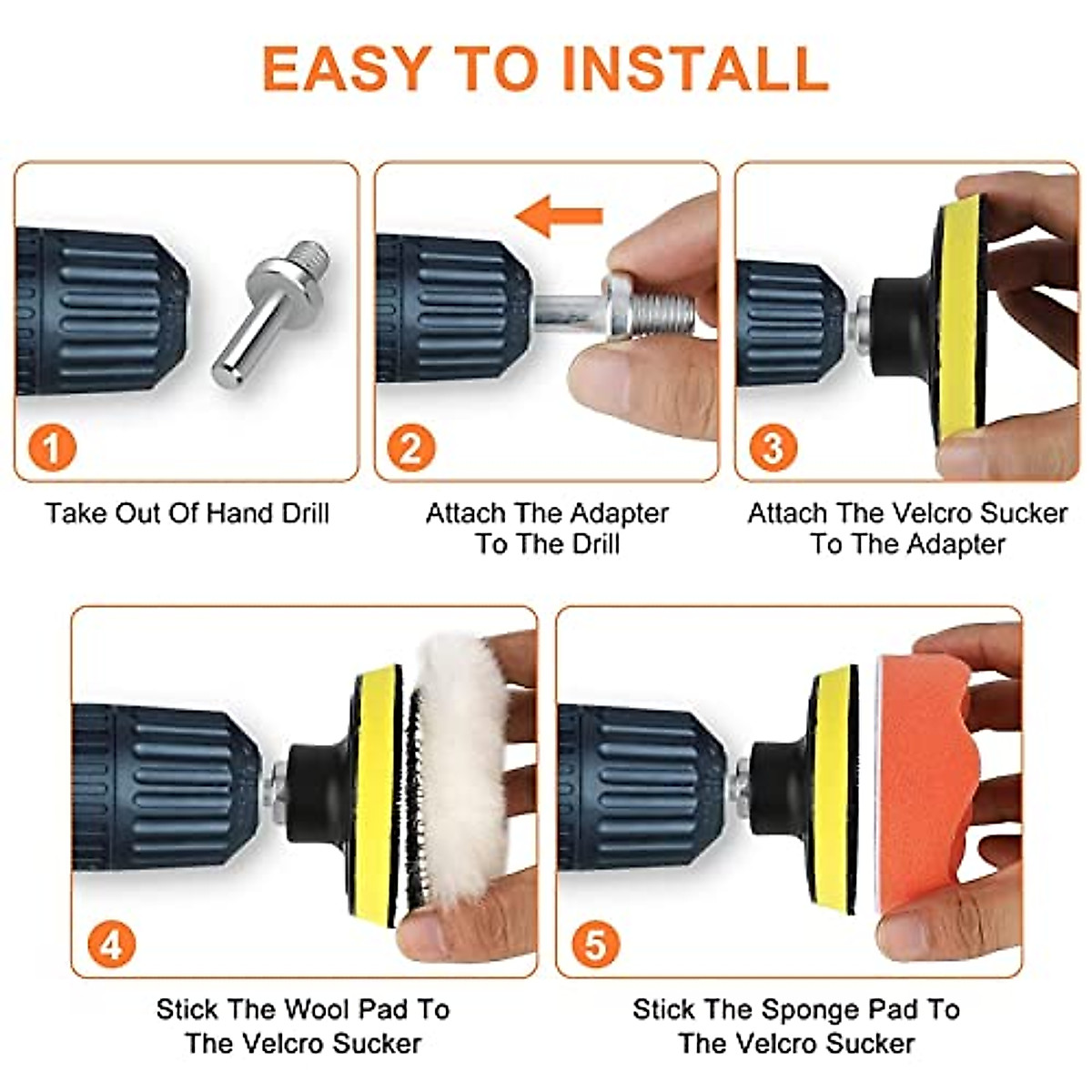 EASY TO INSTALL

1

Take Out Of Hand Drill

2

Attach The Adapter To The Drill

3

Attach The Velcro Sucker To The Adapter

4

Stick The Wool Pad To The Velcro Sucker

5

Stick The Sponge Pad To The Velcro Sucker