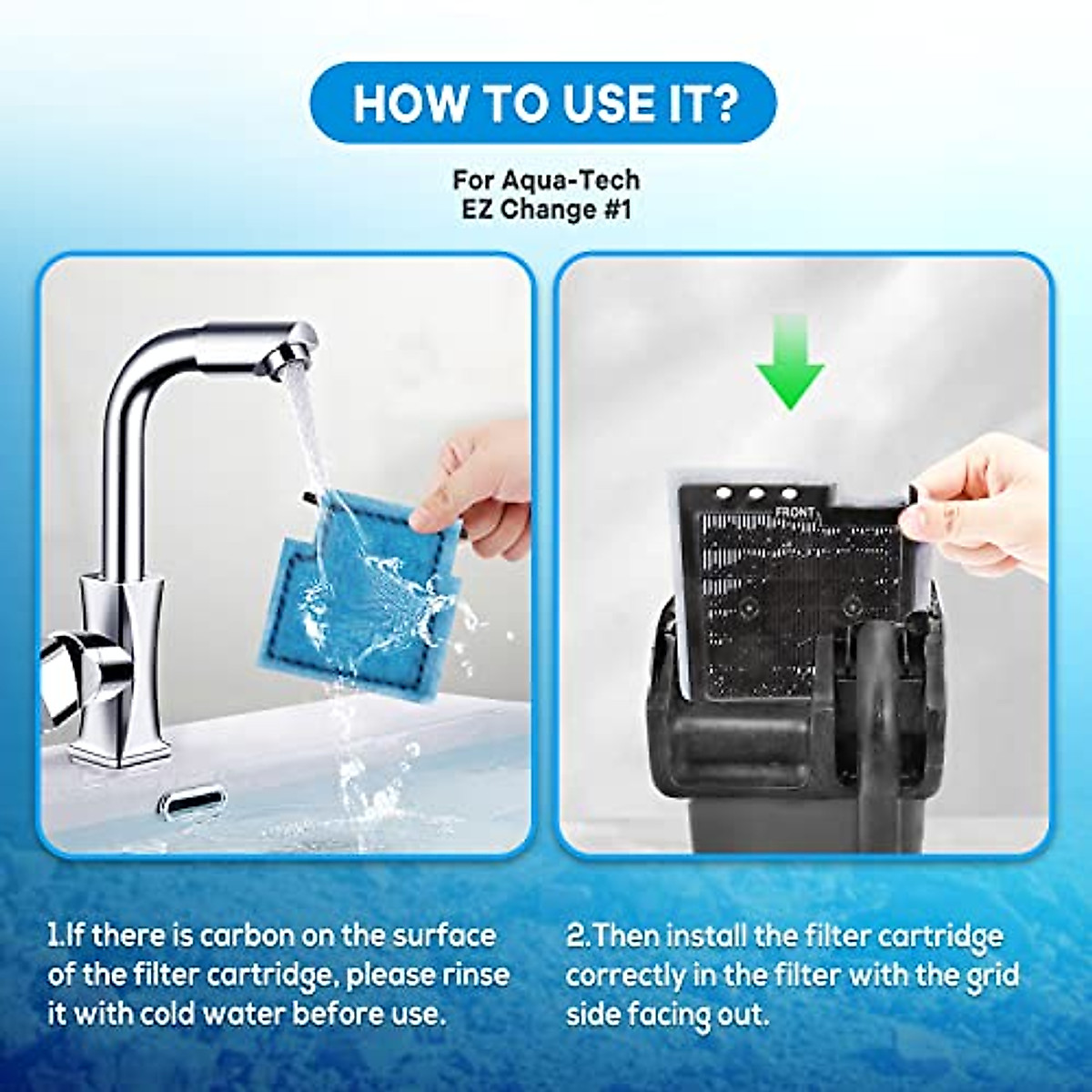 HOW TO USE IT?

For Aqua-Tech
EZ Change #1

FRONT

1.If there is carbon on the surface of the filter cartridge, please rinse it with cold water before use.

2.Then install the filter cartridge correctly in the filter with the grid side facing out.